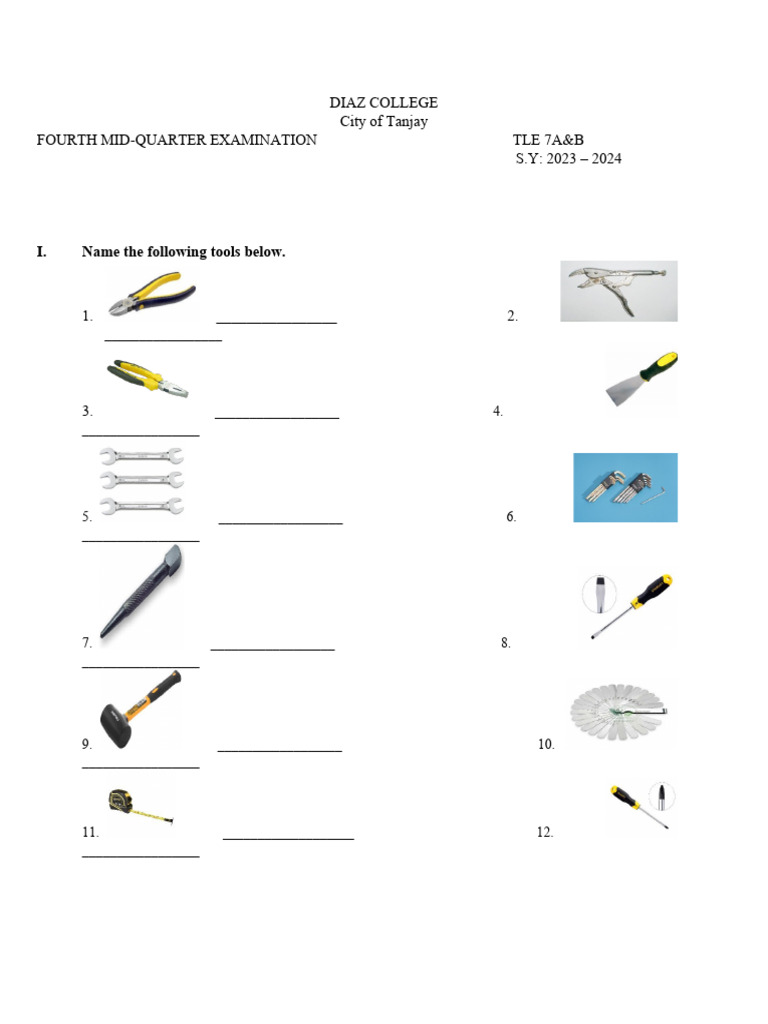 DIAZ COLLEGE
City of Tanjay
FOURTH MID-QUARTER EXAMINATION TLE 7A&B
S.Y: 2023 – 2024

I. Name the following tools below.

1. ________________ 2. ________________

3. ________________ 4. ________________

5. ________________ 6. ________________

7. ________________ 8. ________________

9. ________________ 10. ________________

11. ________________ 12. ________________