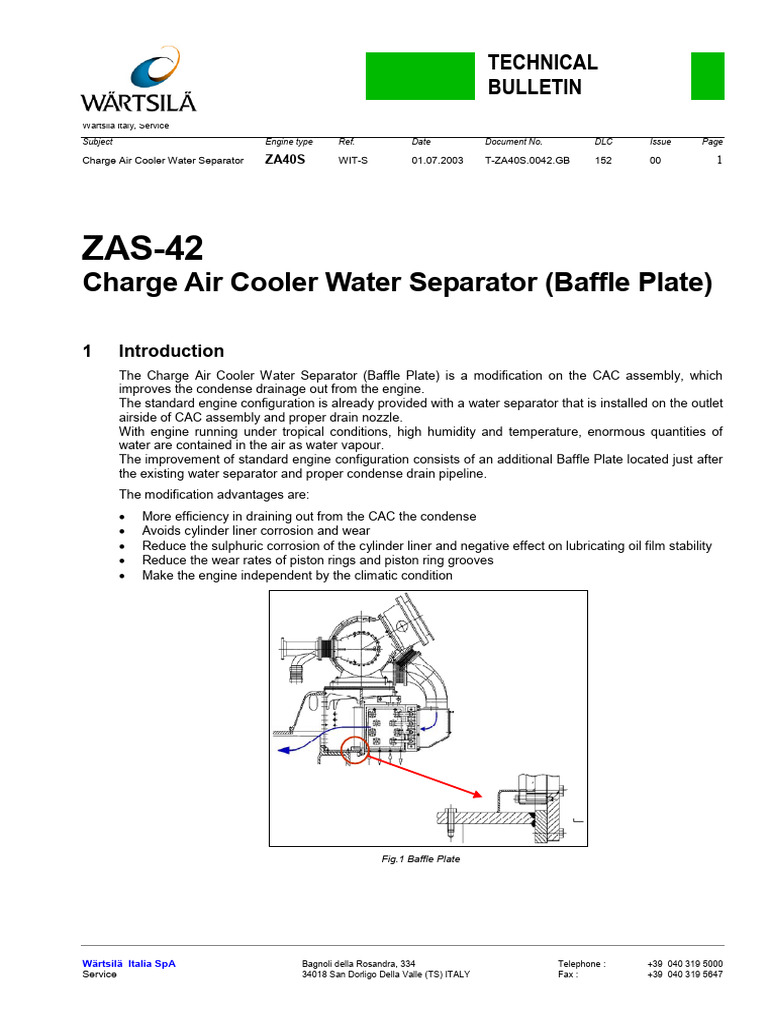 WÄRTSILÄ

TECHNICAL BULLETIN

Wärtsilä Italy, Service

| Subject | Engine type | Ref. | Date | Document No. | DLC | Issue | Page |
|---|---|---|---|---|---|---|---|
| Charge Air Cooler Water Separator | ZA40S | WIT-S | 01.07.2003 | T-ZA40S.0042.GB | 152 | 00 | 1 |

ZAS-42
Charge Air Cooler Water Separator (Baffle Plate)

1 Introduction

The Charge Air Cooler Water Separator (Baffle Plate) is a modification on the CAC assembly, which improves the condense drainage out from the engine.
The standard engine configuration is already provided with a water separator that is installed on the outlet airside of CAC assembly and proper drain nozzle.
With engine running under tropical conditions, high humidity and temperature, enormous quantities of water are contained in the air as water vapour.
The improvement of standard engine configuration consists of an additional Baffle Plate located just after the existing water separator and proper condense drain pipeline.

The modification advantages are:

• More efficiency in draining out from the CAC the condense
• Avoids cylinder liner corrosion and wear
• Reduce the sulphuric corrosion of the cylinder liner and negative effect on lubricating oil film stability
• Reduce the wear rates of piston rings and piston ring grooves
• Make the engine independent by the climatic condition

Fig.1 Baffle Plate

Wärtsilä Italia SpA
Service

Bagnoli della Rosandra, 334
34018 San Dorligo Della Valle (TS) ITALY

Telephone : +39 040 319 5000
Fax : +39 040 319 5647