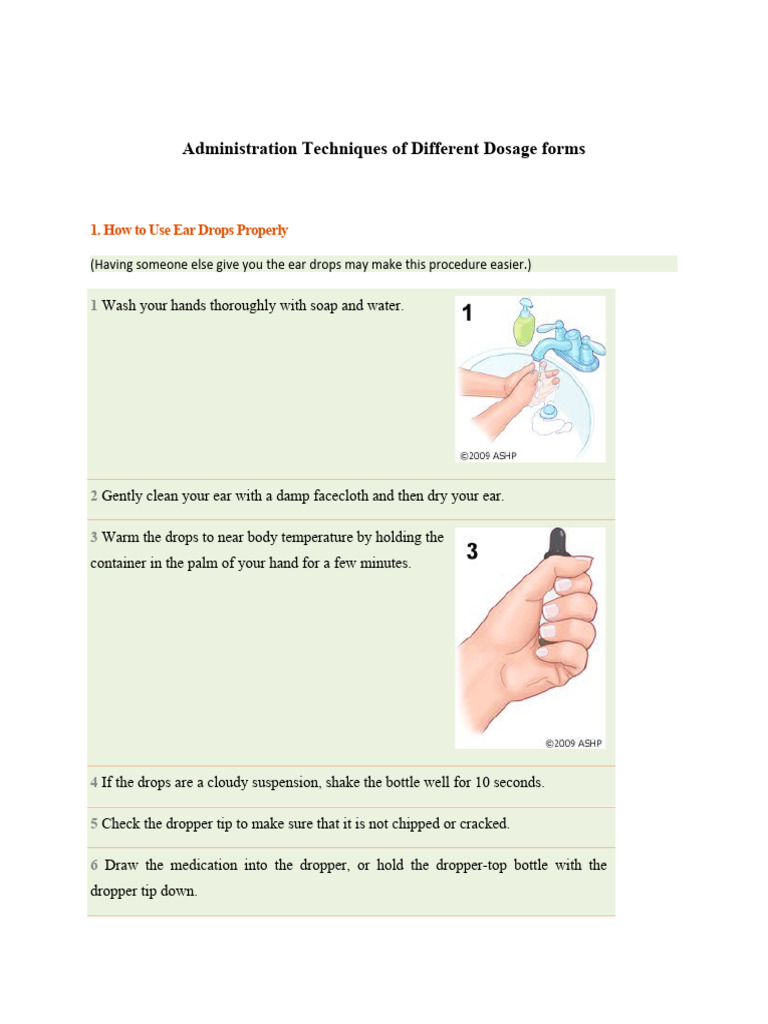 Administration Techniques of Different Dosage forms

1. How to Use Ear Drops Properly

(Having someone else give you the ear drops may make this procedure easier.)

1 Wash your hands thoroughly with soap and water.

1

©2009 ASHP

2 Gently clean your ear with a damp facecloth and then dry your ear.

3 Warm the drops to near body temperature by holding the container in the palm of your hand for a few minutes.

3

©2009 ASHP

4 If the drops are a cloudy suspension, shake the bottle well for 10 seconds.

5 Check the dropper tip to make sure that it is not chipped or cracked.

6 Draw the medication into the dropper, or hold the dropper-top bottle with the dropper tip down.