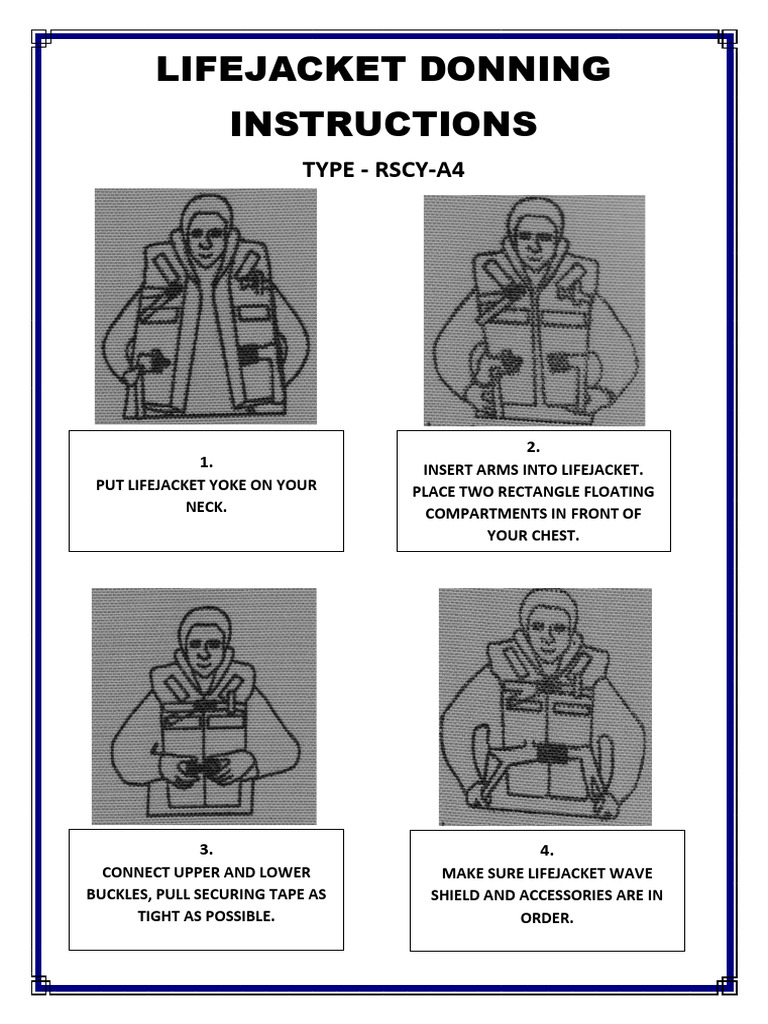 LIFEJACKET DONNING INSTRUCTIONS

TYPE - RSCY-A4

1.
PUT LIFEJACKET YOKE ON YOUR NECK.

2.
INSERT ARMS INTO LIFEJACKET. PLACE TWO RECTANGLE FLOATING COMPARTMENTS IN FRONT OF YOUR CHEST.

3.
CONNECT UPPER AND LOWER BUCKLES, PULL SECURING TAPE AS TIGHT AS POSSIBLE.

4.
MAKE SURE LIFEJACKET WAVE SHIELD AND ACCESSORIES ARE IN ORDER.