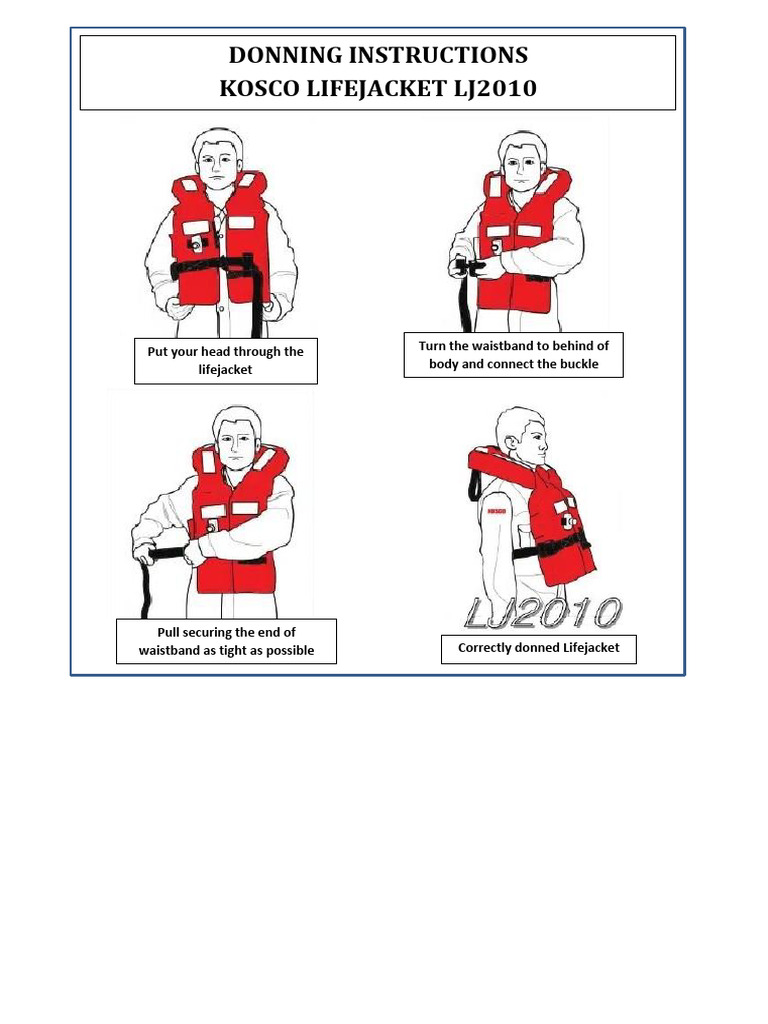 DONNING INSTRUCTIONS
KOSCO LIFEJACKET LJ2010

Put your head through the lifejacket

Turn the waistband to behind of body and connect the buckle

Pull securing the end of waistband as tight as possible

KOSCO

LJ2010

Correctly donned Lifejacket