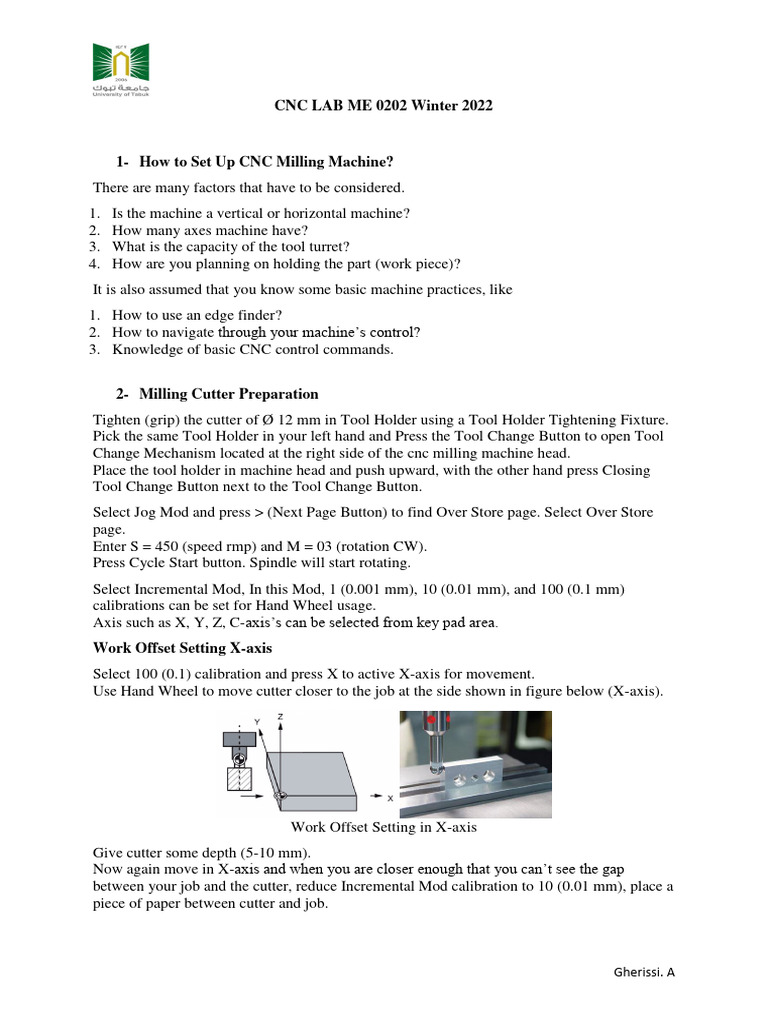 جامعة تبوك
University of Tabuk

CNC LAB ME 0202 Winter 2022

1- How to Set Up CNC Milling Machine?

There are many factors that have to be considered.

1. Is the machine a vertical or horizontal machine?
2. How many axes machine have?
3. What is the capacity of the tool turret?
4. How are you planning on holding the part (work piece)?

It is also assumed that you know some basic machine practices, like

1. How to use an edge finder?
2. How to navigate through your machine's control?
3. Knowledge of basic CNC control commands.

2- Milling Cutter Preparation

Tighten (grip) the cutter of Ø 12 mm in Tool Holder using a Tool Holder Tightening Fixture. Pick the same Tool Holder in your left hand and Press the Tool Change Button to open Tool Change Mechanism located at the right side of the cnc milling machine head.
Place the tool holder in machine head and push upward, with the other hand press Closing Tool Change Button next to the Tool Change Button.

Select Jog Mod and press > (Next Page Button) to find Over Store page. Select Over Store page.
Enter S = 450 (speed rmp) and M = 03 (rotation CW).
Press Cycle Start button. Spindle will start rotating.

Select Incremental Mod, In this Mod, 1 (0.001 mm), 10 (0.01 mm), and 100 (0.1 mm) calibrations can be set for Hand Wheel usage.
Axis such as X, Y, Z, C-axis's can be selected from key pad area.

Work Offset Setting X-axis

Select 100 (0.1) calibration and press X to active X-axis for movement.
Use Hand Wheel to move cutter closer to the job at the side shown in figure below (X-axis).

Y Z X

Work Offset Setting in X-axis

Give cutter some depth (5-10 mm).
Now again move in X-axis and when you are closer enough that you can't see the gap between your job and the cutter, reduce Incremental Mod calibration to 10 (0.01 mm), place a piece of paper between cutter and job.

Gherissi. A