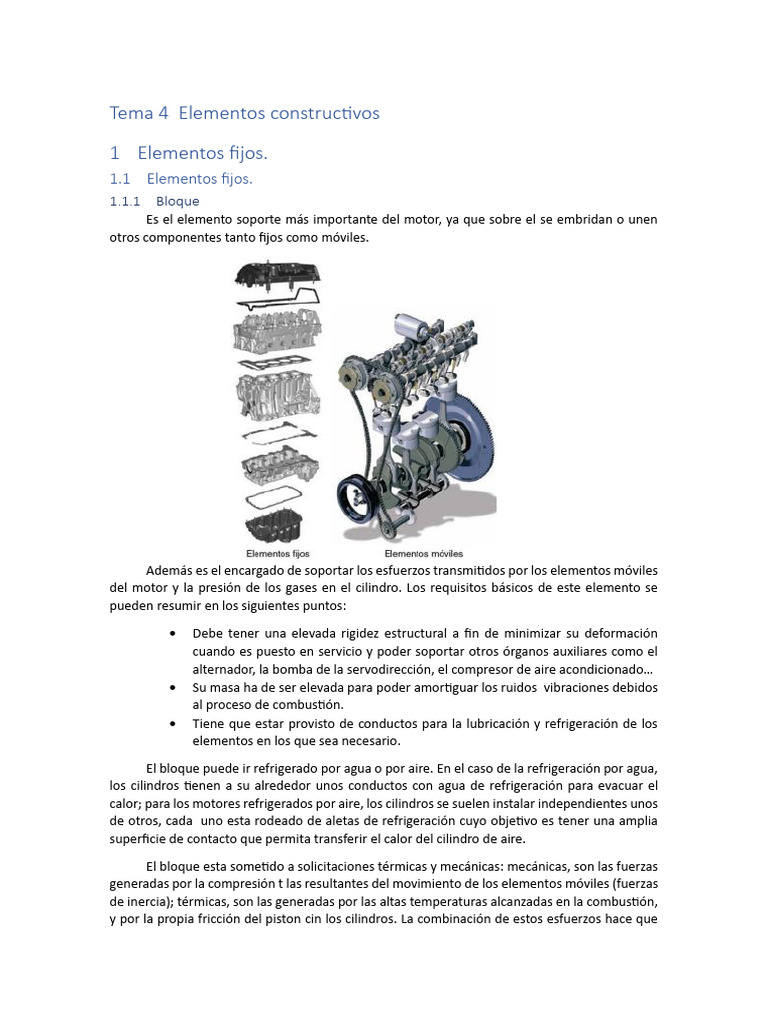 Tema 4 Elementos constructivos

1 Elementos fijos.

1.1 Elementos fijos.

1.1.1 Bloque

Es el elemento soporte más importante del motor, ya que sobre el se embridan o unen otros componentes tanto fijos como móviles.

Elementos fijos
Elementos móviles

Además es el encargado de soportar los esfuerzos transmitidos por los elementos móviles del motor y la presión de los gases en el cilindro. Los requisitos básicos de este elemento se pueden resumir en los siguientes puntos:

• Debe tener una elevada rigidez estructural a fin de minimizar su deformación cuando es puesto en servicio y poder soportar otros órganos auxiliares como el alternador, la bomba de la servodirección, el compresor de aire acondicionado…
• Su masa ha de ser elevada para poder amortiguar los ruidos vibraciones debidos al proceso de combustión.
• Tiene que estar provisto de conductos para la lubricación y refrigeración de los elementos en los que sea necesario.

El bloque puede ir refrigerado por agua o por aire. En el caso de la refrigeración por agua, los cilindros tienen a su alrededor unos conductos con agua de refrigeración para evacuar el calor; para los motores refrigerados por aire, los cilindros se suelen instalar independientes unos de otros, cada uno esta rodeado de aletas de refrigeración cuyo objetivo es tener una amplia superficie de contacto que permita transferir el calor del cilindro de aire.

El bloque esta sometido a solicitaciones térmicas y mecánicas: mecánicas, son las fuerzas generadas por la compresión t las resultantes del movimiento de los elementos móviles (fuerzas de inercia); térmicas, son las generadas por las altas temperaturas alcanzadas en la combustión, y por la propia fricción del piston cin los cilindros. La combinación de estos esfuerzos hace que