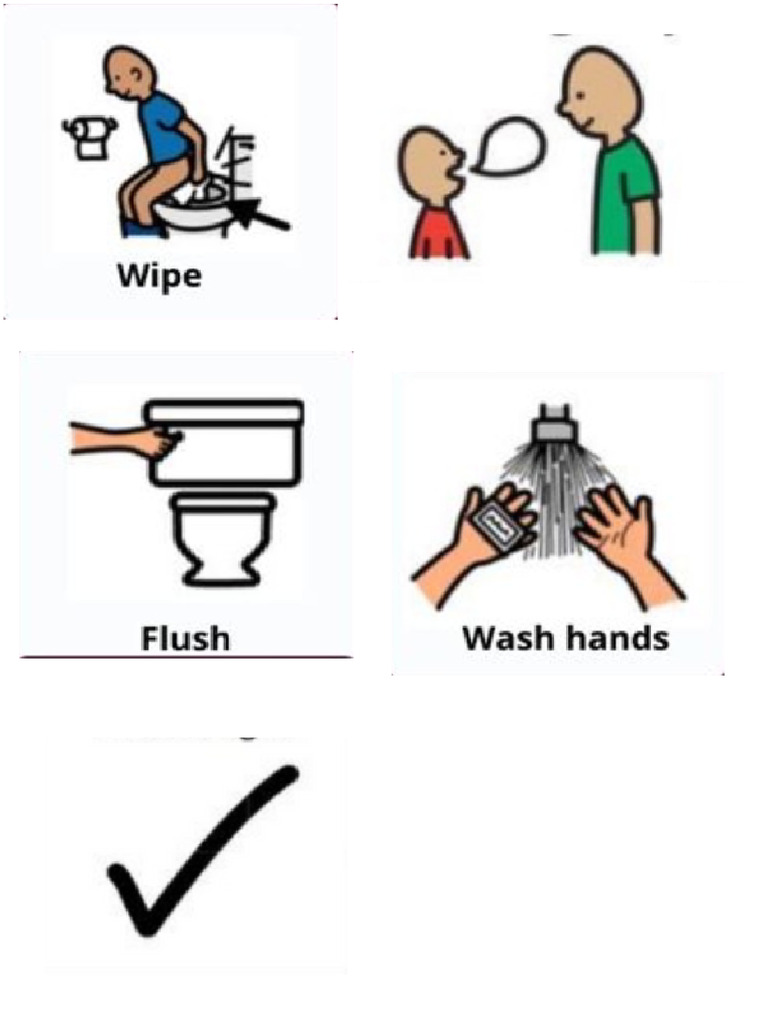 Wipe

Flush

Wash hands