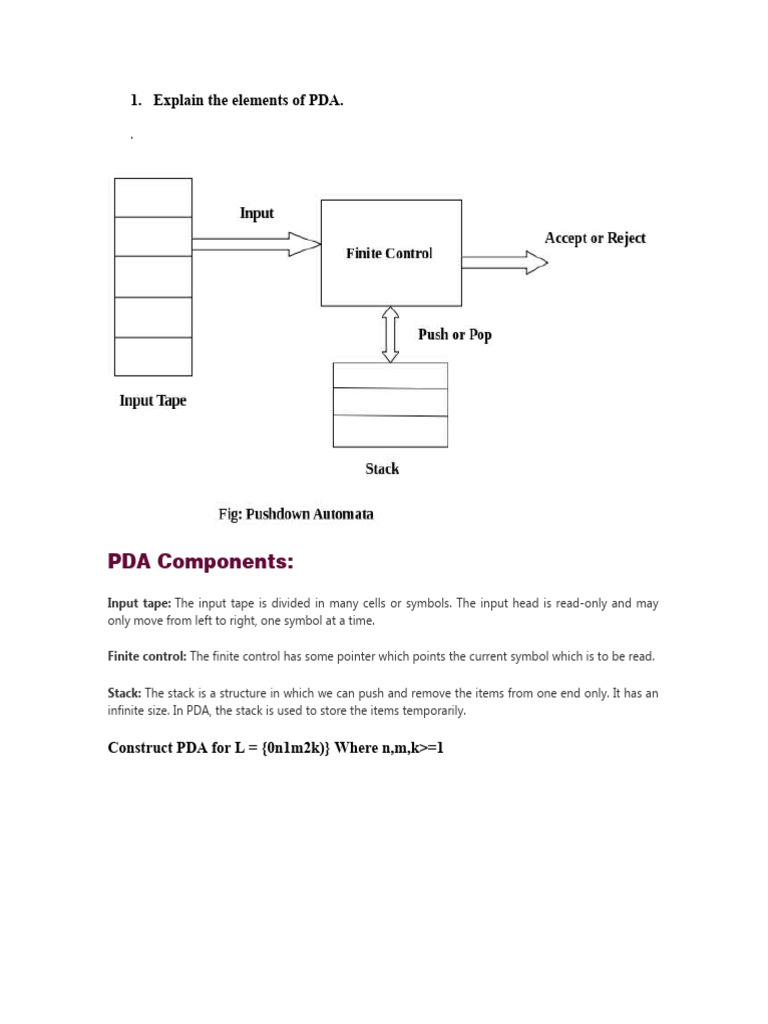 1. Explain the elements of PDA.

.

Input

Finite Control

Accept or Reject

Push or Pop

Input Tape

Stack

Fig: Pushdown Automata

PDA Components:

Input tape: The input tape is divided in many cells or symbols. The input head is read-only and may only move from left to right, one symbol at a time.

Finite control: The finite control has some pointer which points the current symbol which is to be read.

Stack: The stack is a structure in which we can push and remove the items from one end only. It has an infinite size. In PDA, the stack is used to store the items temporarily.

Construct PDA for L = {0n1m2k)} Where n,m,k>=1