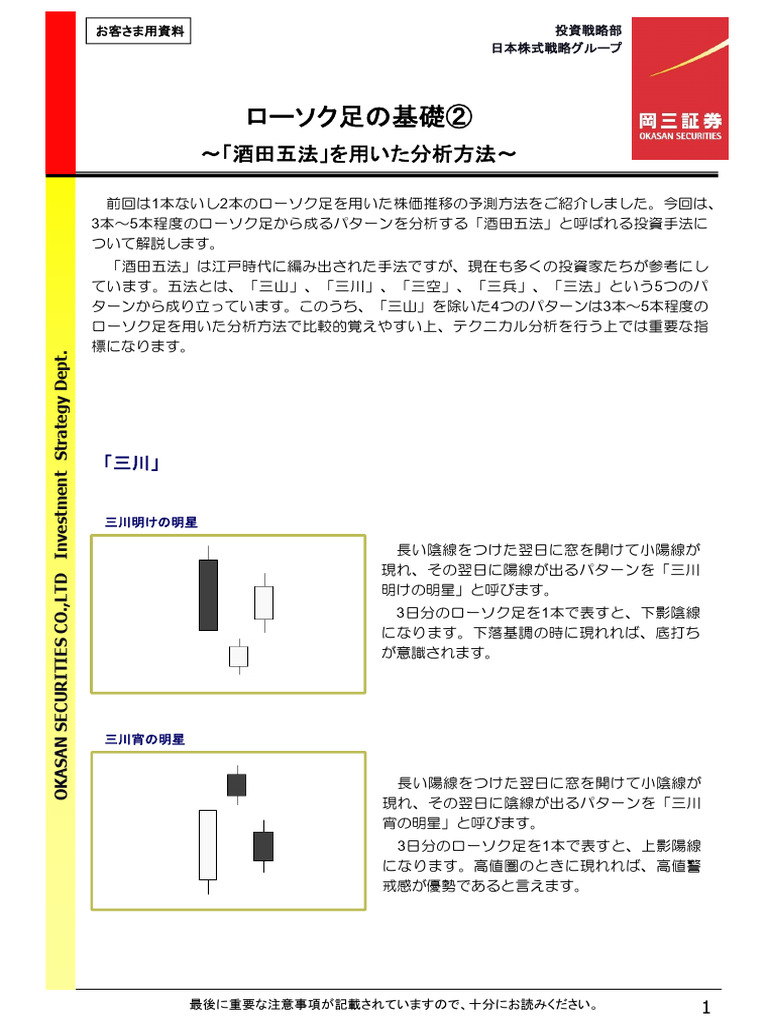 お客さま用資料

投資戦略部
日本株式戦略グループ

岡三証券
OKASAN SECURITIES

ローソク足の基礎②
～「酒田五法」を用いた分析方法～

OKASAN SECURITIES CO.,LTD Investment Strategy Dept.

前回は1本ないし2本のローソク足を用いた株価推移の予測方法をご紹介しました。今回は、3本～5本程度のローソク足から成るパターンを分析する「酒田五法」と呼ばれる投資手法について解説します。

「酒田五法」は江戸時代に編み出された手法ですが、現在も多くの投資家たちが参考にしています。五法とは、「三山」、「三川」、「三空」、「三兵」、「三法」という5つのパターンから成り立っています。このうち、「三山」を除いた4つのパターンは3本～5本程度のローソク足を用いた分析方法で比較的覚えやすい上、テクニカル分析を行う上では重要な指標になります。

「三川」

三川明けの明星

長い陰線をつけた翌日に窓を開けて小陽線が現れ、その翌日に陽線が出るパターンを「三川明けの明星」と呼びます。

3日分のローソク足を1本で表すと、下影陰線になります。下落基調の時に現れれば、底打ちが意識されます。

三川宵の明星

長い陽線をつけた翌日に窓を開けて小陰線が現れ、その翌日に陰線が出るパターンを「三川宵の明星」と呼びます。

3日分のローソク足を1本で表すと、上影陽線になります。高値圏のときに現れれば、高値警戒感が優勢であると言えます。

最後に重要な注意事項が記載されていますので、十分にお読みください。

1