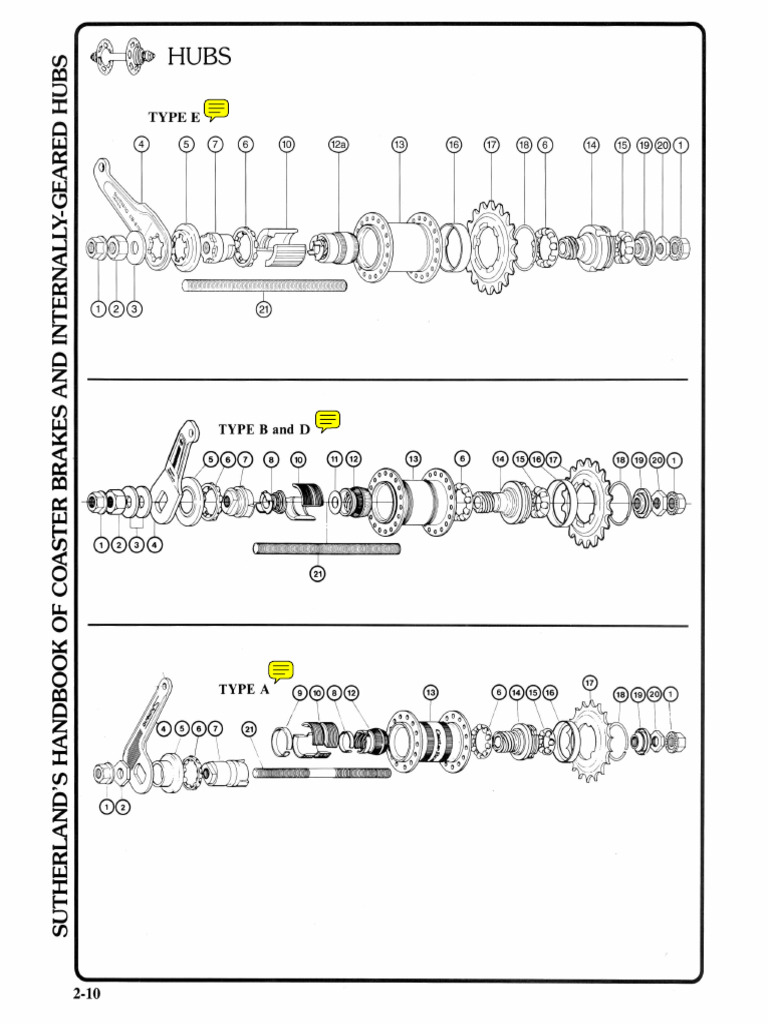 SUTHERLAND'S HANDBOOK OF COASTER BRAKES AND INTERNALLY-GEARED HUBS

HUBS

TYPE E

4 5 7 6 10 12a 13 16 17 18 6 14 15 19 20 1

1 2 3 21

TYPE B and D

5 6 7 8 10 11 12 13 6 14 15 16 17 18 19 20 1

1 2 3 4 21

TYPE A

9 10 8 12 13 6 14 15 16 17 18 19 20 1

4 5 6 7 21

1 2

2-10