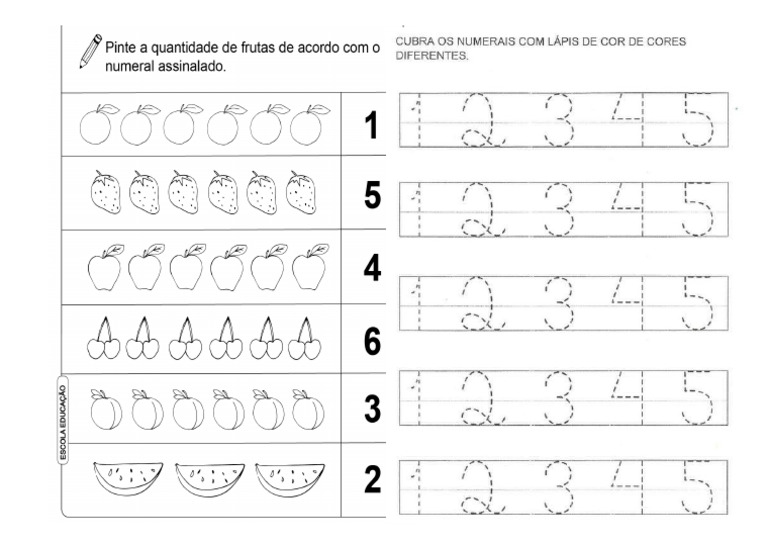 Pinte a quantidade de frutas de acordo com o numeral assinalado.

1

5

4

6

3

2

ESCOLA EDUCAÇÃO

CUBRA OS NUMERAIS COM LÁPIS DE COR DE CORES DIFERENTES.

1 2 3 4 5

1 2 3 4 5

1 2 3 4 5

1 2 3 4 5

1 2 3 4 5