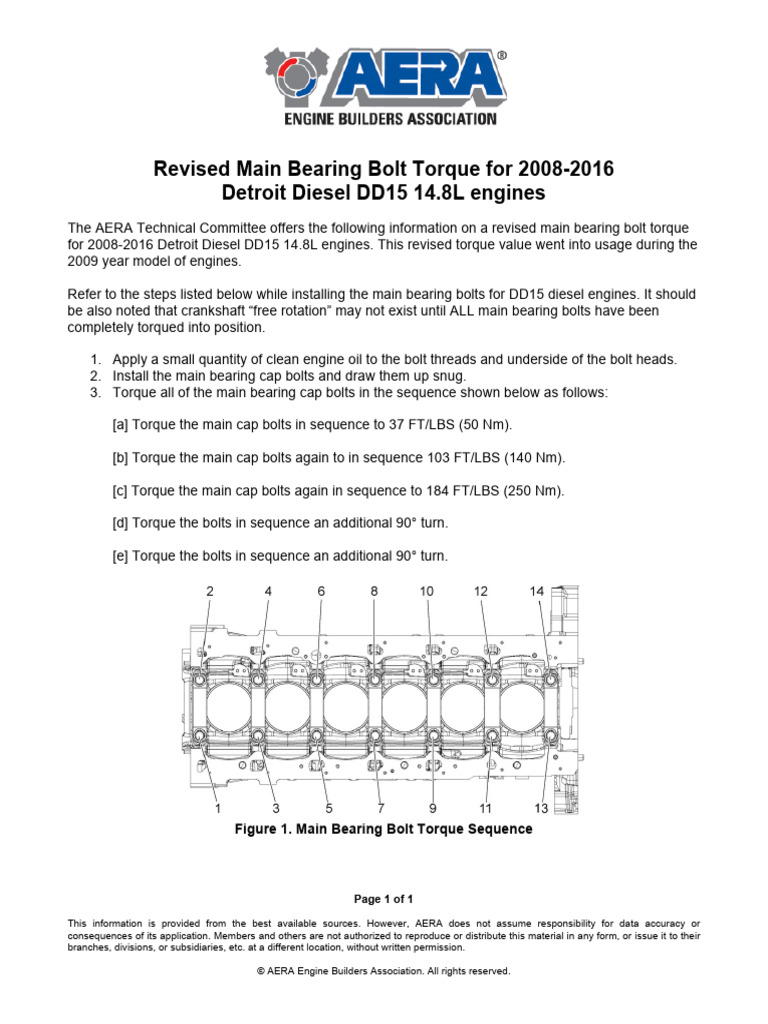 AERA®
ENGINE BUILDERS ASSOCIATION

Revised Main Bearing Bolt Torque for 2008-2016
Detroit Diesel DD15 14.8L engines

The AERA Technical Committee offers the following information on a revised main bearing bolt torque for 2008-2016 Detroit Diesel DD15 14.8L engines. This revised torque value went into usage during the 2009 year model of engines.

Refer to the steps listed below while installing the main bearing bolts for DD15 diesel engines. It should be also noted that crankshaft "free rotation" may not exist until ALL main bearing bolts have been completely torqued into position.

1. Apply a small quantity of clean engine oil to the bolt threads and underside of the bolt heads.
2. Install the main bearing cap bolts and draw them up snug.
3. Torque all of the main bearing cap bolts in the sequence shown below as follows:

[a] Torque the main cap bolts in sequence to 37 FT/LBS (50 Nm).

[b] Torque the main cap bolts again to in sequence 103 FT/LBS (140 Nm).

[c] Torque the main cap bolts again in sequence to 184 FT/LBS (250 Nm).

[d] Torque the bolts in sequence an additional 90° turn.

[e] Torque the bolts in sequence an additional 90° turn.

2 4 6 8 10 12 14

1 3 5 7 9 11 13

Figure 1. Main Bearing Bolt Torque Sequence

Page 1 of 1

This information is provided from the best available sources. However, AERA does not assume responsibility for data accuracy or consequences of its application. Members and others are not authorized to reproduce or distribute this material in any form, or issue it to their branches, divisions, or subsidiaries, etc. at a different location, without written permission.

© AERA Engine Builders Association. All rights reserved.