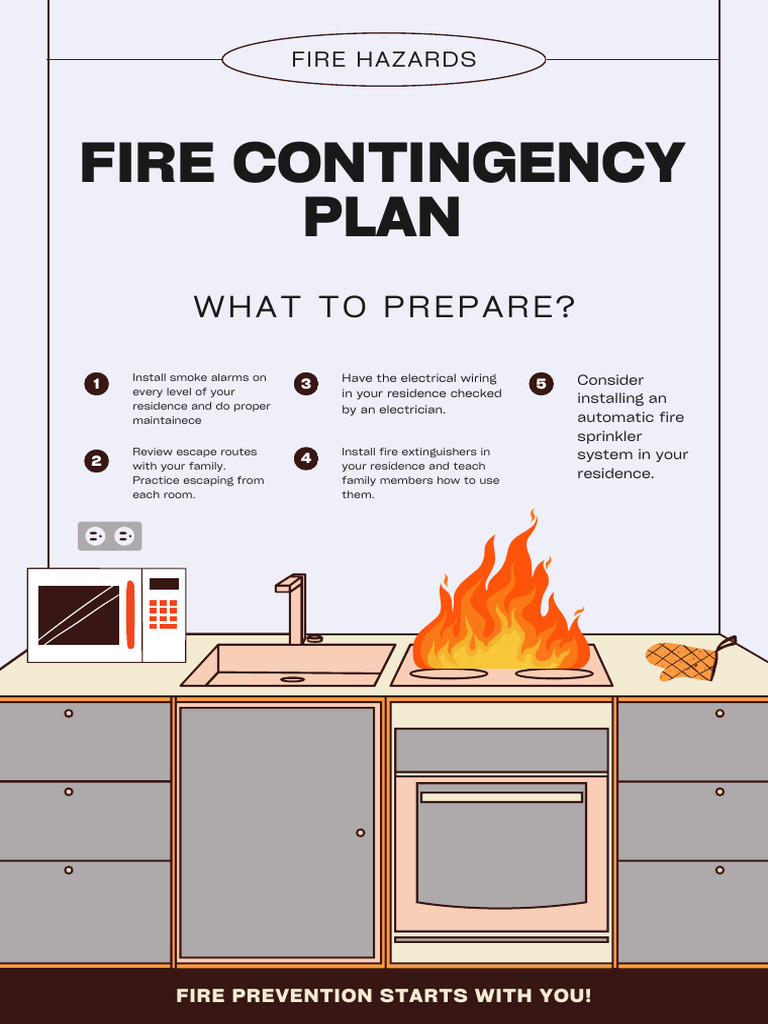 FIRE HAZARDS

FIRE CONTINGENCY PLAN

WHAT TO PREPARE?

1 Install smoke alarms on every level of your residence and do proper maintainece

2 Review escape routes with your family. Practice escaping from each room.

3 Have the electrical wiring in your residence checked by an electrician.

4 Install fire extinguishers in your residence and teach family members how to use them.

5 Consider installing an automatic fire sprinkler system in your residence.

FIRE PREVENTION STARTS WITH YOU!