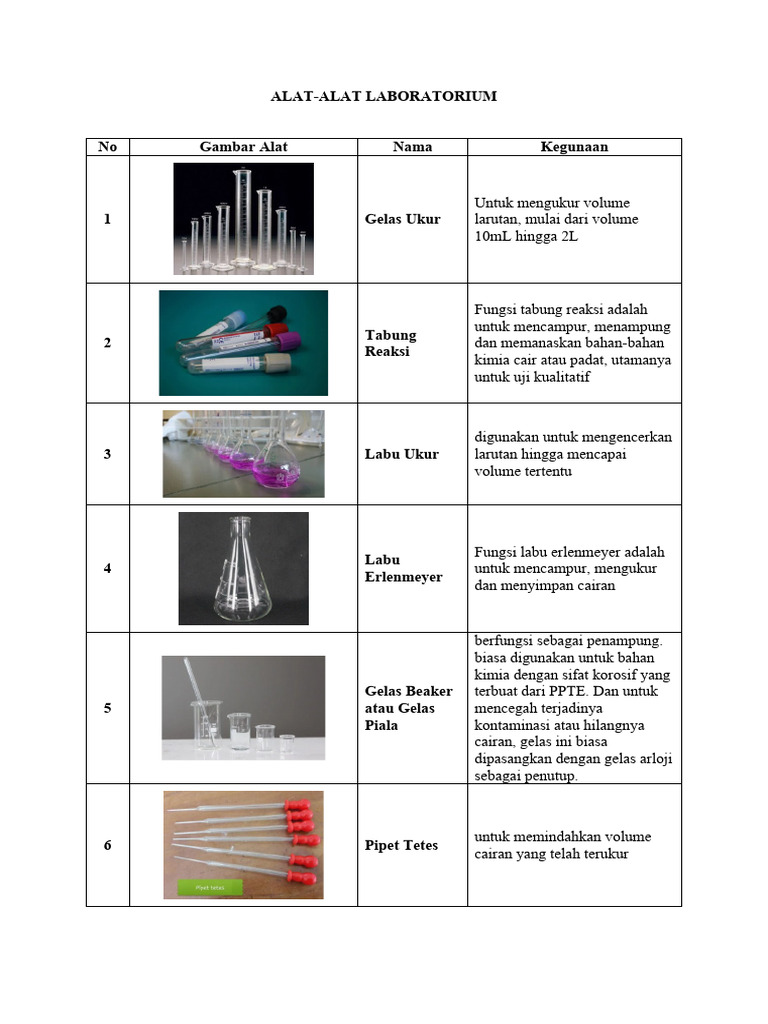 ALAT-ALAT LABORATORIUM

| No | Gambar Alat | Nama | Kegunaan |
|---|---|---|---|
| 1 | | Gelas Ukur | Untuk mengukur volume larutan, mulai dari volume 10mL hingga 2L |
| 2 | | Tabung Reaksi | Fungsi tabung reaksi adalah untuk mencampur, menampung dan memanaskan bahan-bahan kimia cair atau padat, utamanya untuk uji kualitatif |
| 3 | | Labu Ukur | digunakan untuk mengencerkan larutan hingga mencapai volume tertentu |
| 4 | | Labu Erlenmeyer | Fungsi labu erlenmeyer adalah untuk mencampur, mengukur dan menyimpan cairan |
| 5 | | Gelas Beaker atau Gelas Piala | berfungsi sebagai penampung. biasa digunakan untuk bahan kimia dengan sifat korosif yang terbuat dari PPTE. Dan untuk mencegah terjadinya kontaminasi atau hilangnya cairan, gelas ini biasa dipasangkan dengan gelas arloji sebagai penutup. |
| 6 | Pipet tetes | Pipet Tetes | untuk memindahkan volume cairan yang telah terukur |