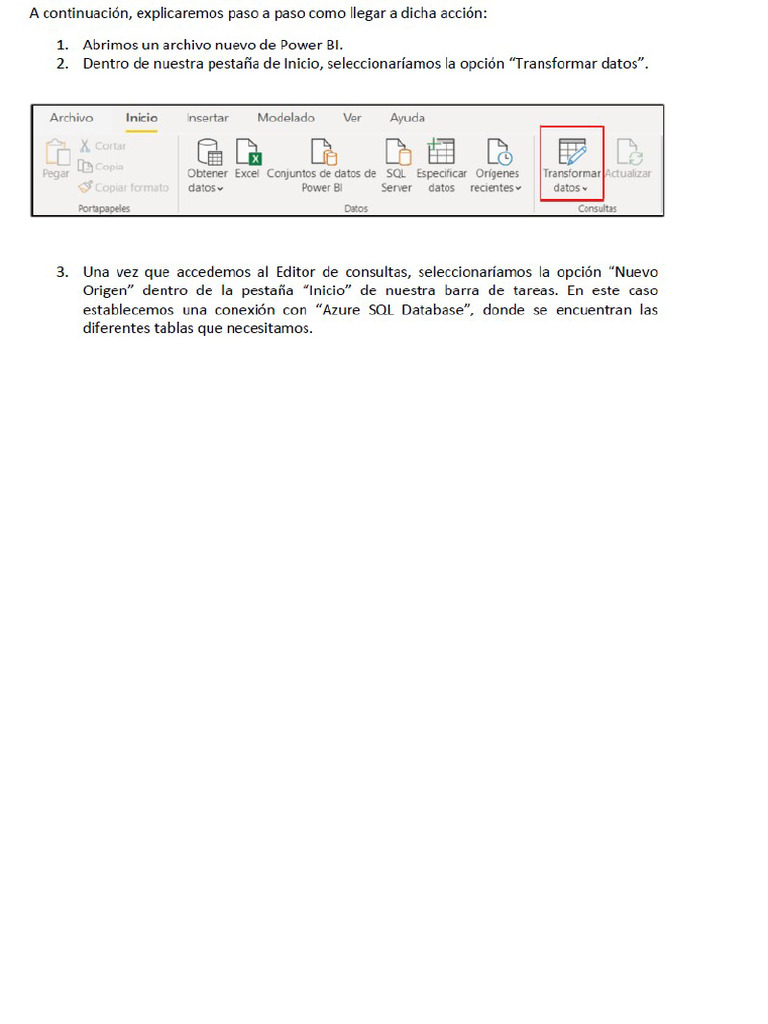 A continuación, explicaremos paso a paso como llegar a dicha acción:

1. Abrimos un archivo nuevo de Power BI.
2. Dentro de nuestra pestaña de Inicio, seleccionaríamos la opción "Transformar datos".

Archivo Inicio Insertar Modelado Ver Ayuda

Pegar Cortar Copia Copiar formato
Portapapeles

Obtener datos Excel Conjuntos de datos de Power BI SQL Server Especificar datos Orígenes recientes
Datos

Transformar datos Actualizar
Consultas

3. Una vez que accedemos al Editor de consultas, seleccionaríamos la opción "Nuevo Origen" dentro de la pestaña "Inicio" de nuestra barra de tareas. En este caso establecemos una conexión con "Azure SQL Database", donde se encuentran las diferentes tablas que necesitamos.