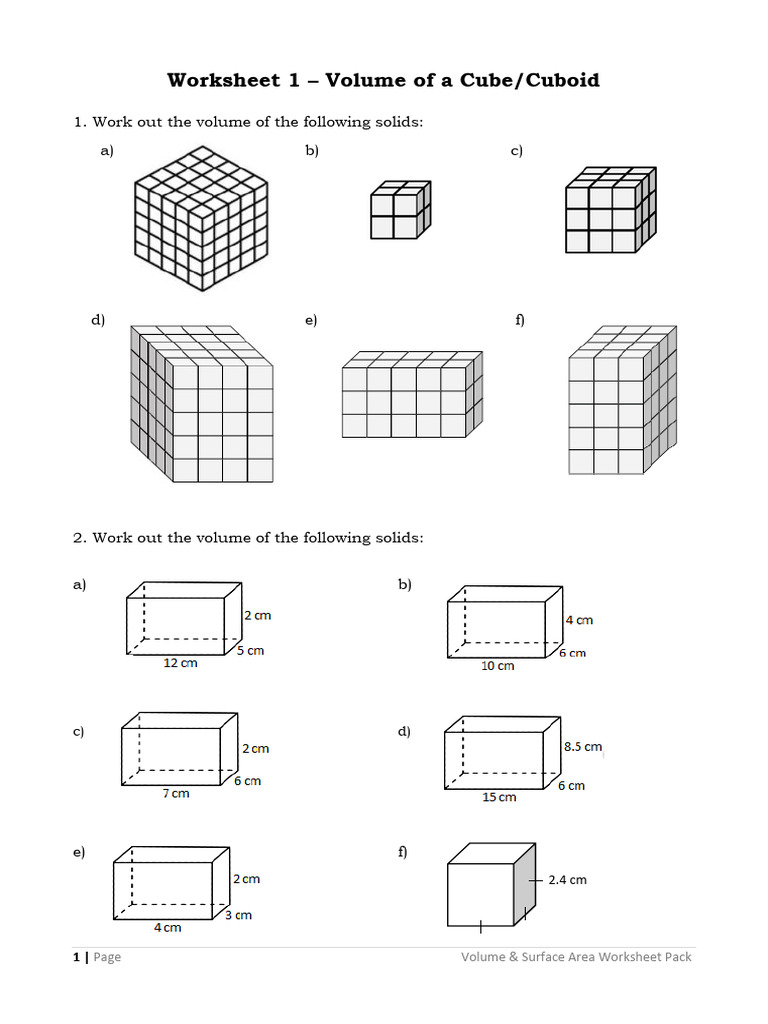 Worksheet 1 – Volume of a Cube/Cuboid

1. Work out the volume of the following solids:

a)

b)

c)

d)

e)

f)

2. Work out the volume of the following solids:

a)
2 cm
5 cm
12 cm

b)
4 cm
6 cm
10 cm

c)
2 cm
6 cm
7 cm

d)
8.5 cm
6 cm
15 cm

e)
2 cm
3 cm
4 cm

f)
2.4 cm

1 | Page

Volume & Surface Area Worksheet Pack