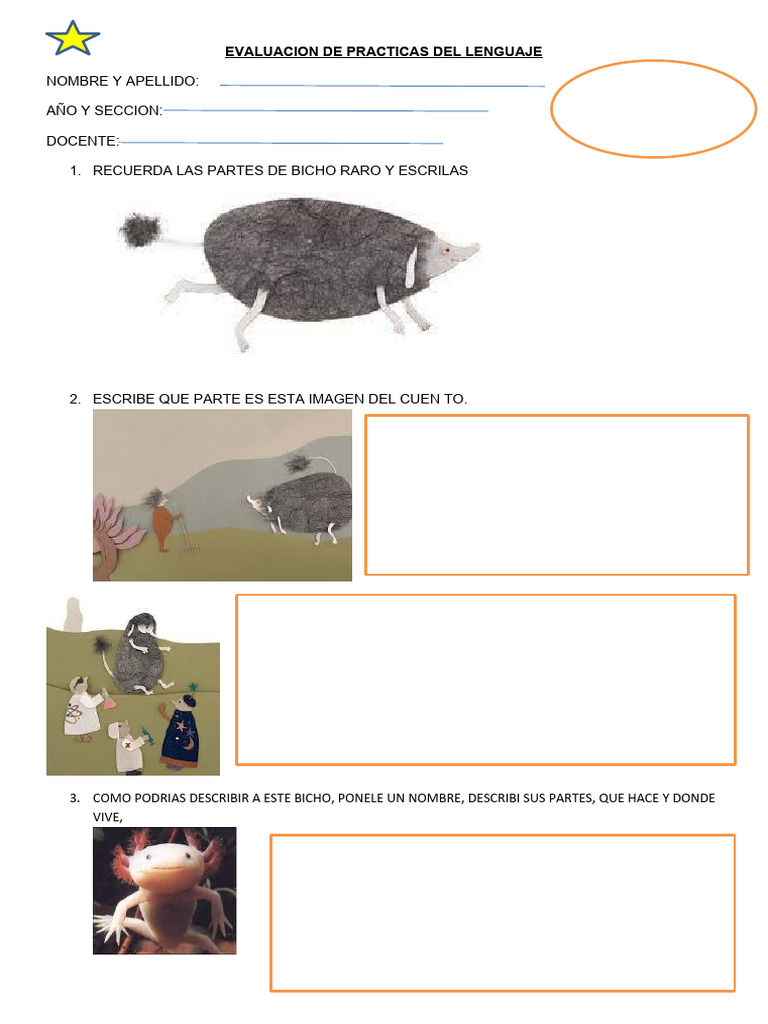 EVALUACION DE PRACTICAS DEL LENGUAJE

NOMBRE Y APELLIDO:

AÑO Y SECCION:

DOCENTE:

1. RECUERDA LAS PARTES DE BICHO RARO Y ESCRILAS

2. ESCRIBE QUE PARTE ES ESTA IMAGEN DEL CUEN TO.

3. COMO PODRIAS DESCRIBIR A ESTE BICHO, PONELE UN NOMBRE, DESCRIBI SUS PARTES, QUE HACE Y DONDE VIVE,