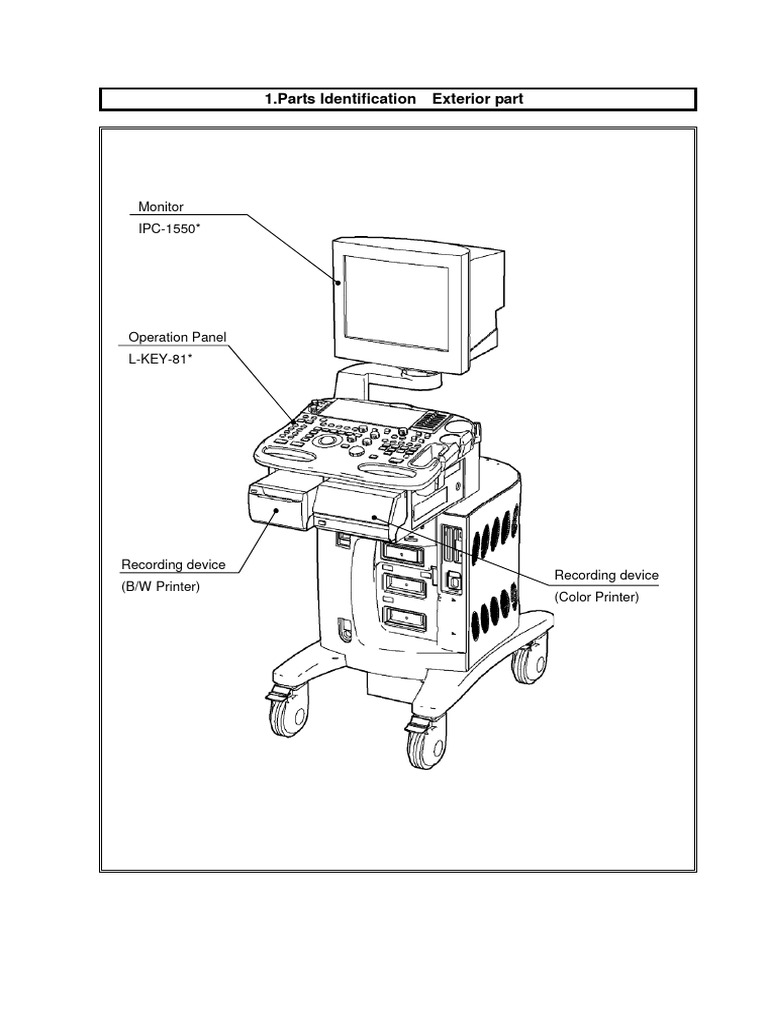 1.Parts Identification Exterior part

Monitor
IPC-1550*

Operation Panel
L-KEY-81*

Recording device
(B/W Printer)

Recording device
(Color Printer)