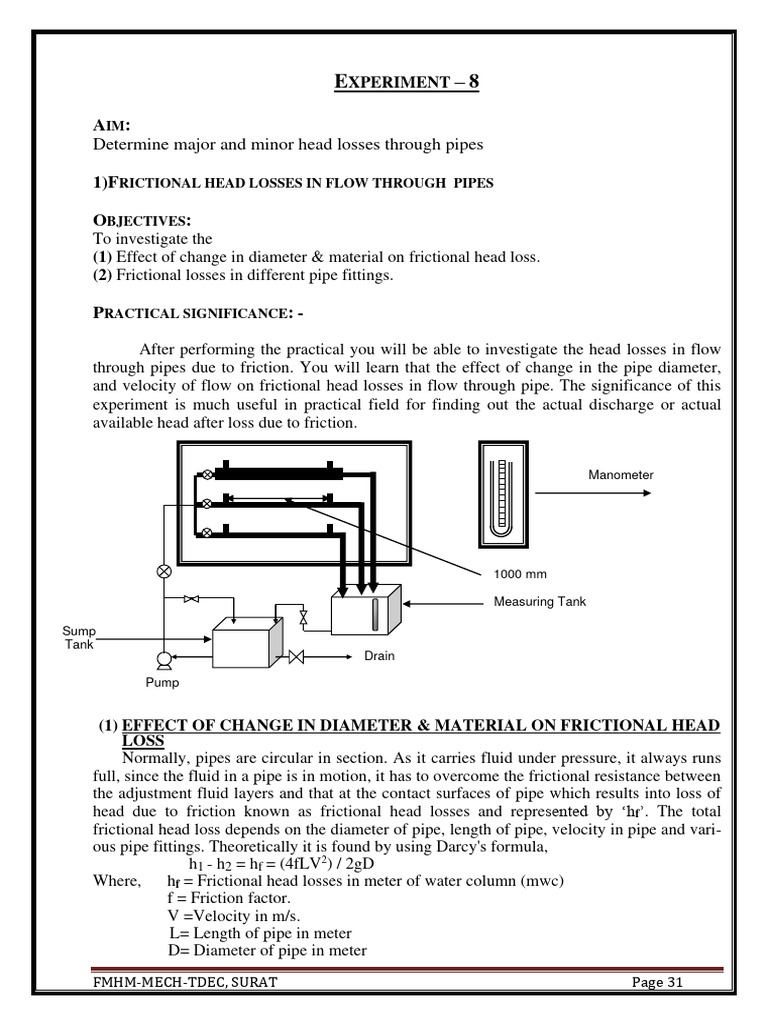 EXPERIMENT – 8

AIM:
Determine major and minor head losses through pipes

1)FRICTIONAL HEAD LOSSES IN FLOW THROUGH PIPES

OBJECTIVES:
To investigate the
(1) Effect of change in diameter & material on frictional head loss.
(2) Frictional losses in different pipe fittings.

PRACTICAL SIGNIFICANCE: -

After performing the practical you will be able to investigate the head losses in flow through pipes due to friction. You will learn that the effect of change in the pipe diameter, and velocity of flow on frictional head losses in flow through pipe. The significance of this experiment is much useful in practical field for finding out the actual discharge or actual available head after loss due to friction.

Manometer
1000 mm
Measuring Tank
Sump Tank
Drain
Pump

(1) EFFECT OF CHANGE IN DIAMETER & MATERIAL ON FRICTIONAL HEAD LOSS
Normally, pipes are circular in section. As it carries fluid under pressure, it always runs full, since the fluid in a pipe is in motion, it has to overcome the frictional resistance between the adjustment fluid layers and that at the contact surfaces of pipe which results into loss of head due to friction known as frictional head losses and represented by '$h_f$'. The total frictional head loss depends on the diameter of pipe, length of pipe, velocity in pipe and various pipe fittings. Theoretically it is found by using Darcy's formula,
$h_1 - h_2 = h_f = (4fLV^2) / 2gD$
Where, $h_f$ = Frictional head losses in meter of water column (mwc)
f = Friction factor.
V =Velocity in m/s.
L= Length of pipe in meter
D= Diameter of pipe in meter

FMHM-MECH-TDEC, SURAT Page 31