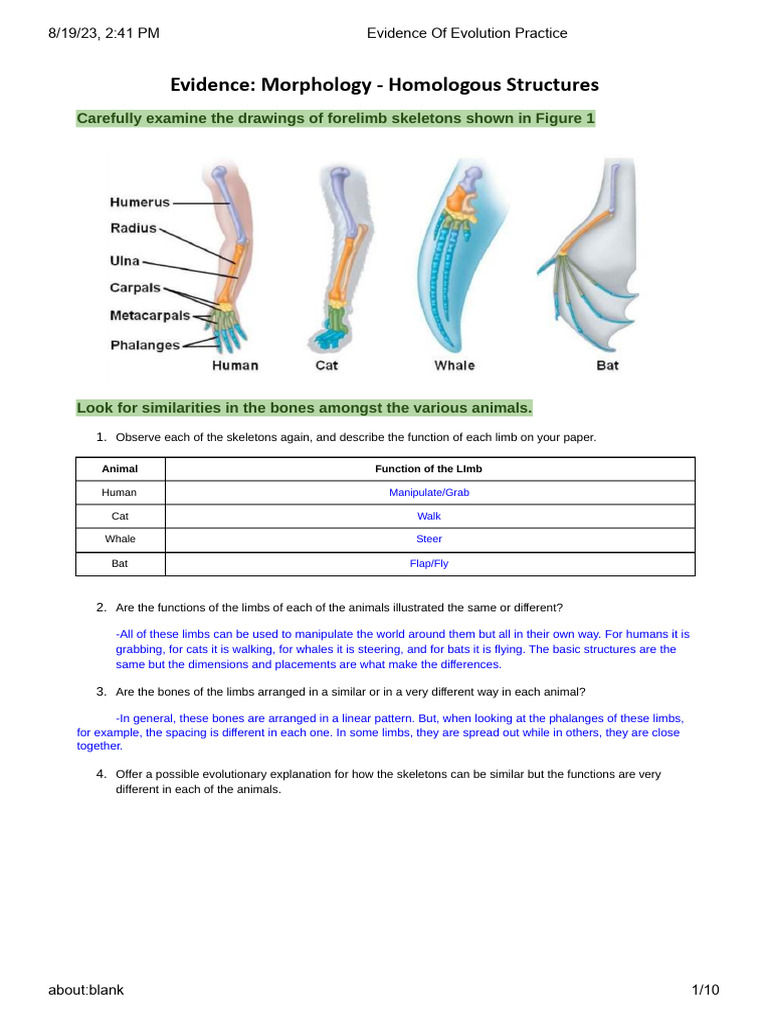 8/19/23, 2:41 PM

Evidence Of Evolution Practice

Evidence: Morphology - Homologous Structures

Carefully examine the drawings of forelimb skeletons shown in Figure 1

Humerus
Radius
Ulna
Carpals
Metacarpals
Phalanges
Human
Cat
Whale
Bat

Look for similarities in the bones amongst the various animals.

1. Observe each of the skeletons again, and describe the function of each limb on your paper.

| Animal | Function of the LImb |
|---|---|
| Human | Manipulate/Grab |
| Cat | Walk |
| Whale | Steer |
| Bat | Flap/Fly |

2. Are the functions of the limbs of each of the animals illustrated the same or different?

-All of these limbs can be used to manipulate the world around them but all in their own way. For humans it is grabbing, for cats it is walking, for whales it is steering, and for bats it is flying. The basic structures are the same but the dimensions and placements are what make the differences.

3. Are the bones of the limbs arranged in a similar or in a very different way in each animal?

-In general, these bones are arranged in a linear pattern. But, when looking at the phalanges of these limbs, for example, the spacing is different in each one. In some limbs, they are spread out while in others, they are close together.

4. Offer a possible evolutionary explanation for how the skeletons can be similar but the functions are very different in each of the animals.

about:blank

1/10