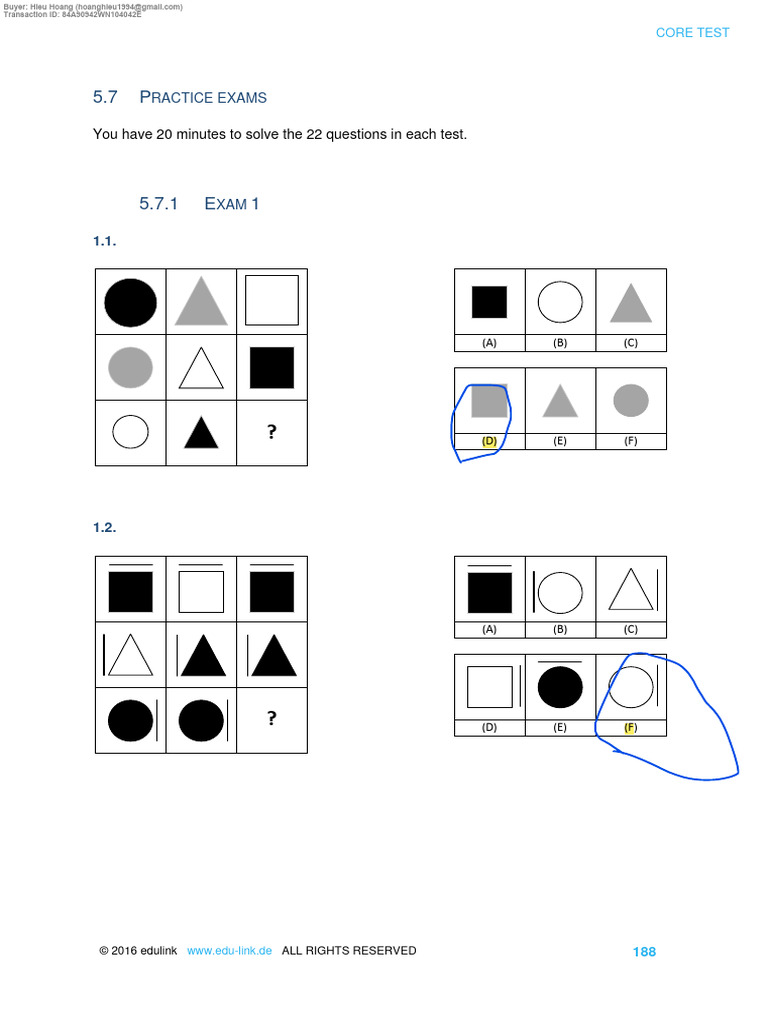 Buyer: Hieu Hoang (hoanghieu1994@gmail.com)
Transaction ID: 84A90942WN104042E

CORE TEST

5.7 PRACTICE EXAMS

You have 20 minutes to solve the 22 questions in each test.

5.7.1 EXAM 1

1.1.

?

(A) (B) (C)

(D) (E) (F)

1.2.

?

(A) (B) (C)

(D) (E) (F)

© 2016 edulink www.edu-link.de ALL RIGHTS RESERVED

188