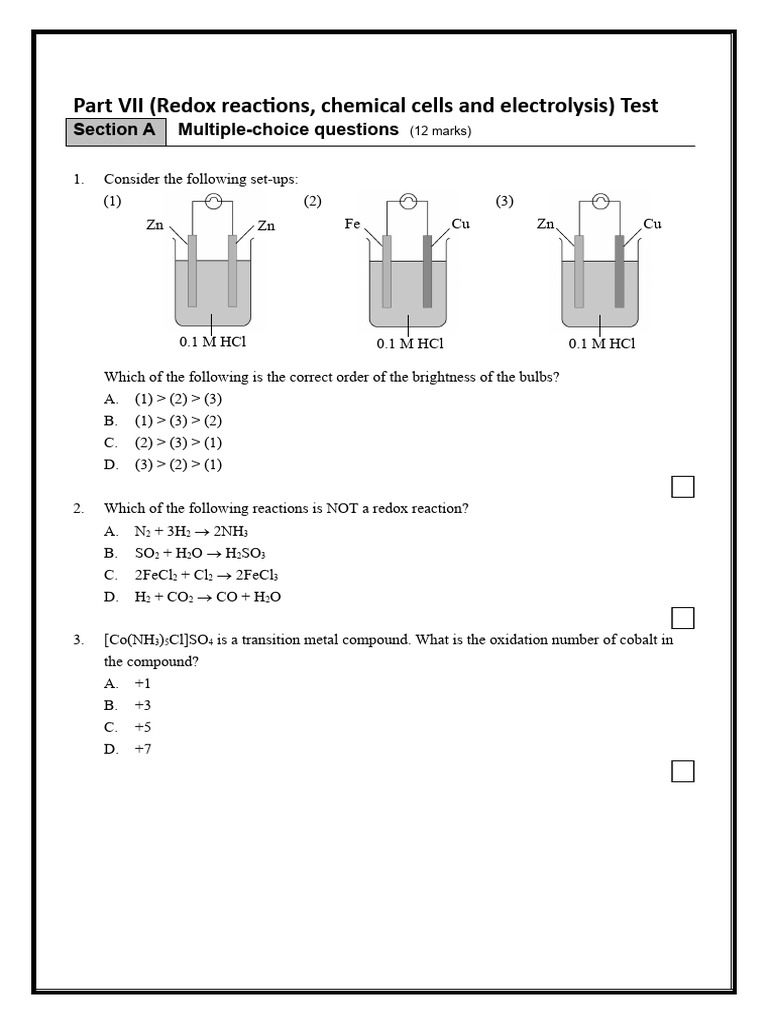 Part VII (Redox reactions, chemical cells and electrolysis) Test

Section A Multiple-choice questions (12 marks)

1. Consider the following set-ups:

(1)

Zn Zn

0.1 M HCl

(2)

Fe Cu

0.1 M HCl

(3)

Zn Cu

0.1 M HCl

Which of the following is the correct order of the brightness of the bulbs?

A. (1) > (2) > (3)
B. (1) > (3) > (2)
C. (2) > (3) > (1)
D. (3) > (2) > (1)

2. Which of the following reactions is NOT a redox reaction?

A. $N_2 + 3H_2 \rightarrow 2NH_3$
B. $SO_2 + H_2O \rightarrow H_2SO_3$
C. $2FeCl_2 + Cl_2 \rightarrow 2FeCl_3$
D. $H_2 + CO_2 \rightarrow CO + H_2O$

3. $[Co(NH_3)_5Cl]SO_4$ is a transition metal compound. What is the oxidation number of cobalt in the compound?

A. +1
B. +3
C. +5
D. +7