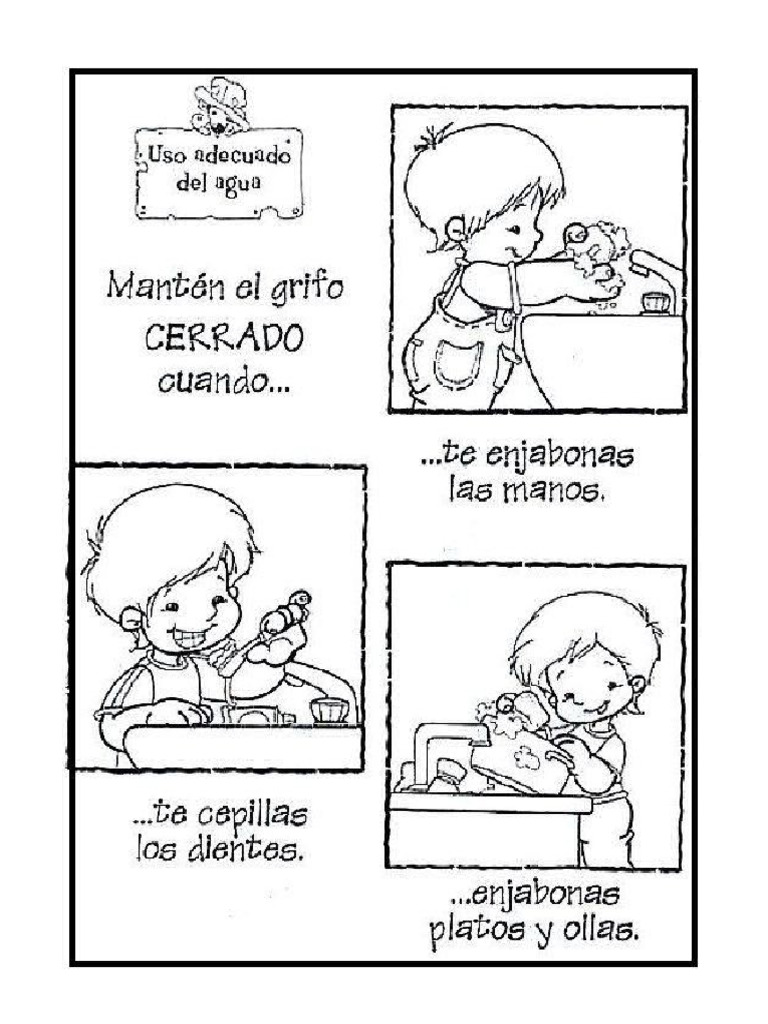 Uso adecuado del agua

Mantén el grifo CERRADO cuando...

...te enjabonas las manos.

...te cepillas los dientes.

...enjabonas platos y ollas.