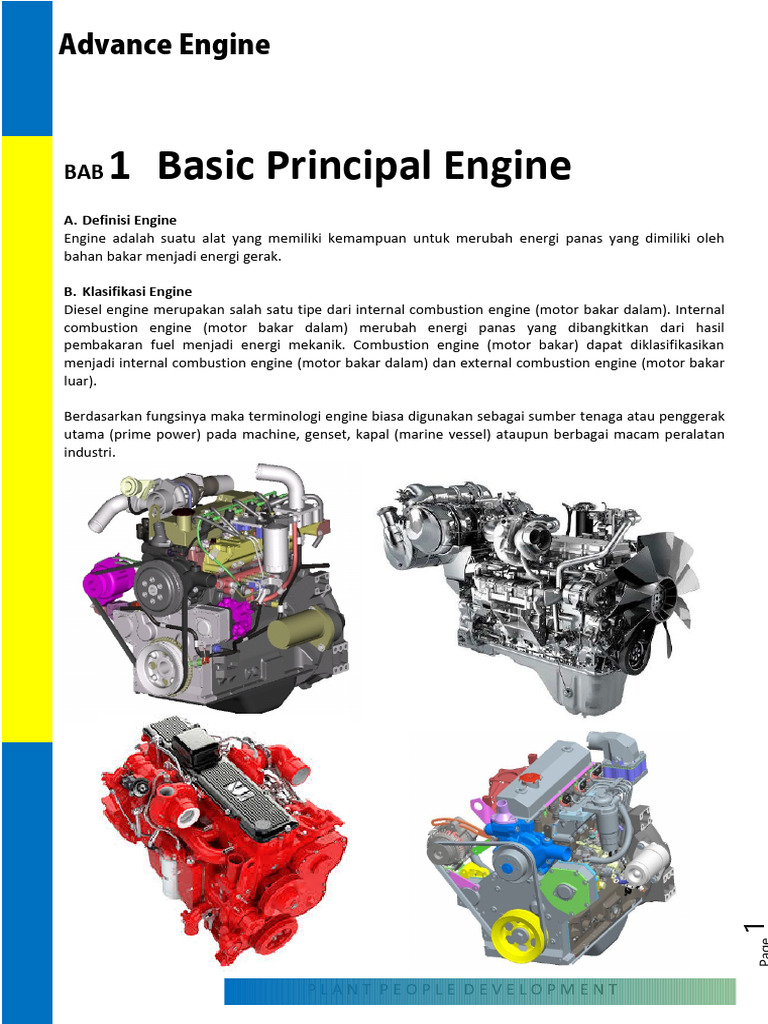 Advance Engine

BAB 1 Basic Principal Engine

A. Definisi Engine
Engine adalah suatu alat yang memiliki kemampuan untuk merubah energi panas yang dimiliki oleh bahan bakar menjadi energi gerak.

B. Klasifikasi Engine
Diesel engine merupakan salah satu tipe dari internal combustion engine (motor bakar dalam). Internal combustion engine (motor bakar dalam) merubah energi panas yang dibangkitkan dari hasil pembakaran fuel menjadi energi mekanik. Combustion engine (motor bakar) dapat diklasifikasikan menjadi internal combustion engine (motor bakar dalam) dan external combustion engine (motor bakar luar).

Berdasarkan fungsinya maka terminologi engine biasa digunakan sebagai sumber tenaga atau penggerak utama (prime power) pada machine, genset, kapal (marine vessel) ataupun berbagai macam peralatan industri.

Page 1

PLANT PEOPLE DEVELOPMENT