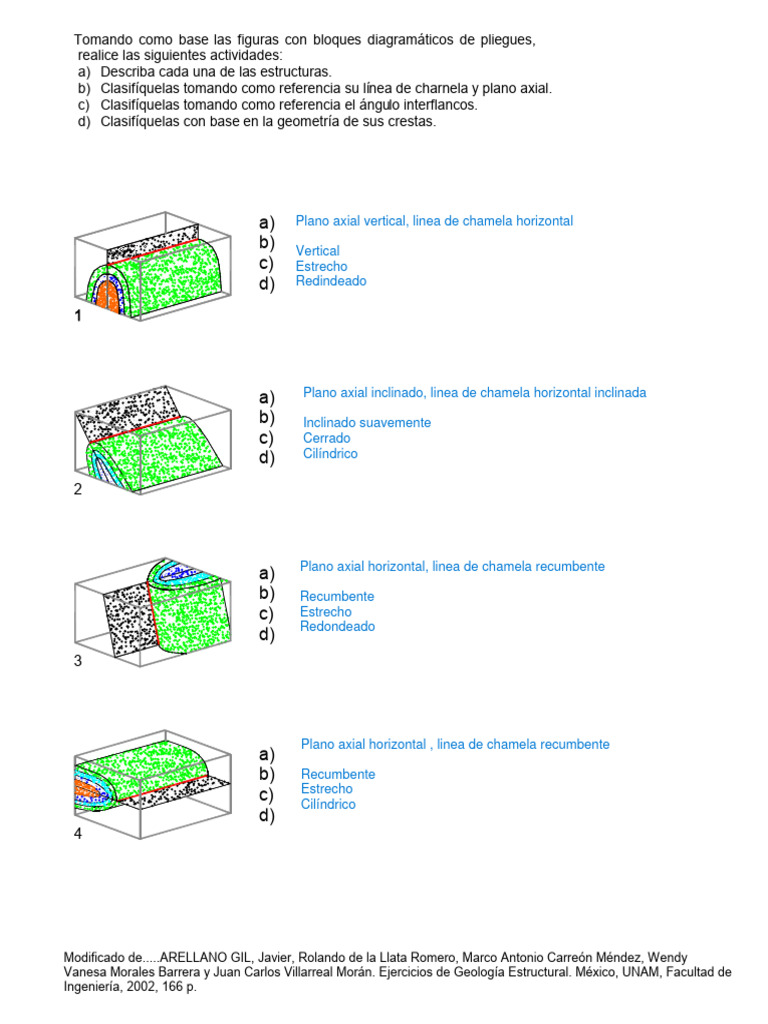 Tomando como base las figuras con bloques diagramáticos de pliegues, realice las siguientes actividades:
a) Describa cada una de las estructuras.
b) Clasifíquelas tomando como referencia su línea de charnela y plano axial.
c) Clasifíquelas tomando como referencia el ángulo interflancos.
d) Clasifíquelas con base en la geometría de sus crestas.

1
a) Plano axial vertical, linea de chamela horizontal
b) Vertical
c) Estrecho
d) Redindeado

2
a) Plano axial inclinado, linea de chamela horizontal inclinada
b) Inclinado suavemente
c) Cerrado
d) Cilíndrico

3
a) Plano axial horizontal, linea de chamela recumbente
b) Recumbente
c) Estrecho
d) Redondeado

4
a) Plano axial horizontal , linea de chamela recumbente
b) Recumbente
c) Estrecho
d) Cilíndrico

Modificado de.....ARELLANO GIL, Javier, Rolando de la Llata Romero, Marco Antonio Carreón Méndez, Wendy Vanesa Morales Barrera y Juan Carlos Villarreal Morán. Ejercicios de Geología Estructural. México, UNAM, Facultad de Ingeniería, 2002, 166 p.