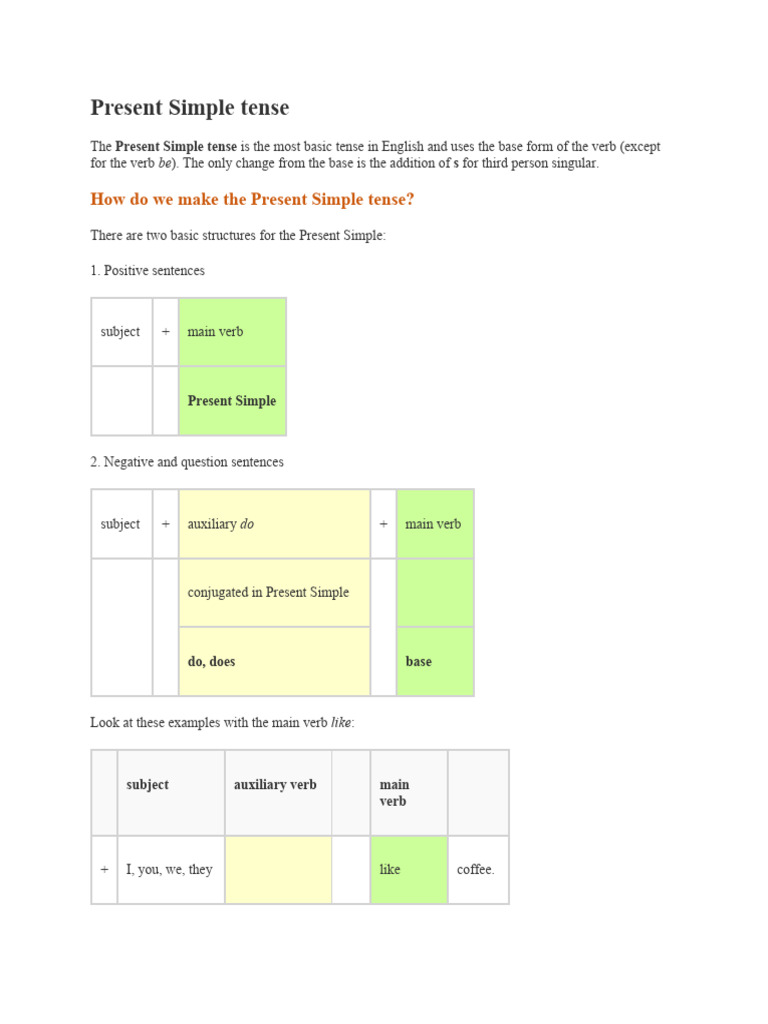 Present Simple tense

The Present Simple tense is the most basic tense in English and uses the base form of the verb (except for the verb be). The only change from the base is the addition of s for third person singular.

How do we make the Present Simple tense?

There are two basic structures for the Present Simple:

1. Positive sentences

| subject | + | main verb |
|---|---|---|
| | | Present Simple |

2. Negative and question sentences

| subject | + | auxiliary do | + | main verb |
|---|---|---|---|---|
| | | conjugated in Present Simple | | |
| | | do, does | | base |

Look at these examples with the main verb like:

| | subject | auxiliary verb | | main verb | |
|---|---|---|---|---|---|
| + | I, you, we, they | | | like | coffee. |