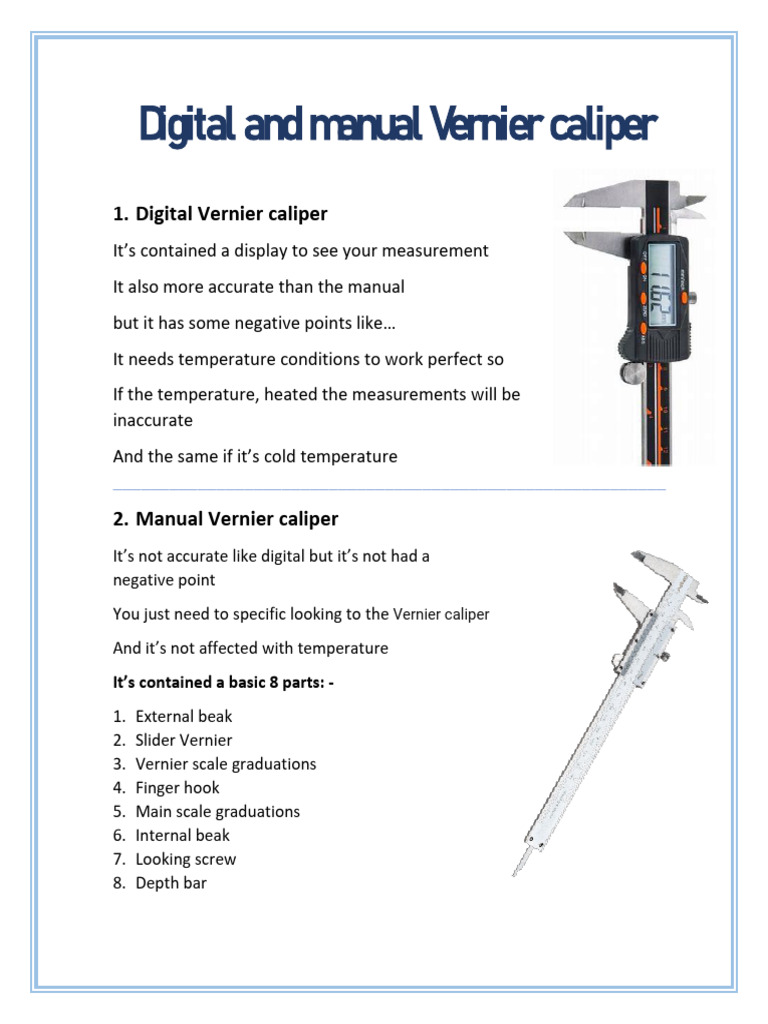 Digital and manual Vernier caliper

1. Digital Vernier caliper

It's contained a display to see your measurement

It also more accurate than the manual

but it has some negative points like…

It needs temperature conditions to work perfect so

If the temperature, heated the measurements will be inaccurate

And the same if it's cold temperature

2. Manual Vernier caliper

It's not accurate like digital but it's not had a negative point

You just need to specific looking to the Vernier caliper

And it's not affected with temperature

It's contained a basic 8 parts: -

1. External beak
2. Slider Vernier
3. Vernier scale graduations
4. Finger hook
5. Main scale graduations
6. Internal beak
7. Looking screw
8. Depth bar