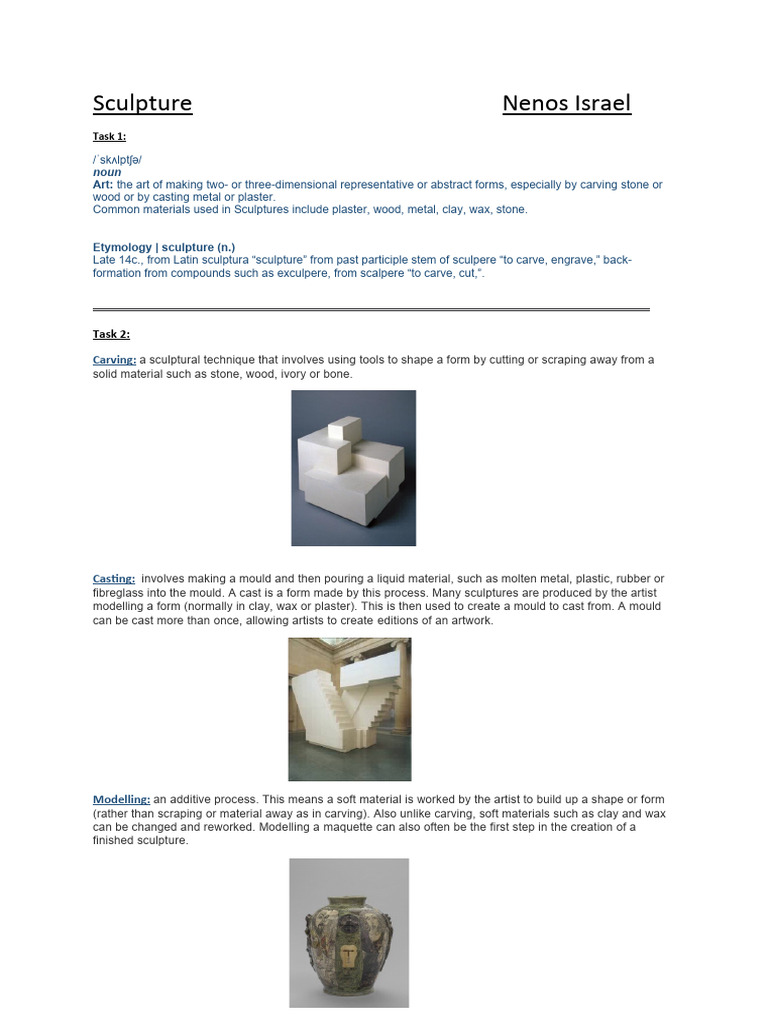 Sculpture Nenos Israel

Task 1:

/ˈskʌlptʃə/
noun
Art: the art of making two- or three-dimensional representative or abstract forms, especially by carving stone or wood or by casting metal or plaster.
Common materials used in Sculptures include plaster, wood, metal, clay, wax, stone.

Etymology | sculpture (n.)
Late 14c., from Latin sculptura "sculpture" from past participle stem of sculpere "to carve, engrave," back-formation from compounds such as exculpere, from scalpere "to carve, cut,".

Task 2:

Carving: a sculptural technique that involves using tools to shape a form by cutting or scraping away from a solid material such as stone, wood, ivory or bone.

Casting: involves making a mould and then pouring a liquid material, such as molten metal, plastic, rubber or fibreglass into the mould. A cast is a form made by this process. Many sculptures are produced by the artist modelling a form (normally in clay, wax or plaster). This is then used to create a mould to cast from. A mould can be cast more than once, allowing artists to create editions of an artwork.

Modelling: an additive process. This means a soft material is worked by the artist to build up a shape or form (rather than scraping or material away as in carving). Also unlike carving, soft materials such as clay and wax can be changed and reworked. Modelling a maquette can also often be the first step in the creation of a finished sculpture.