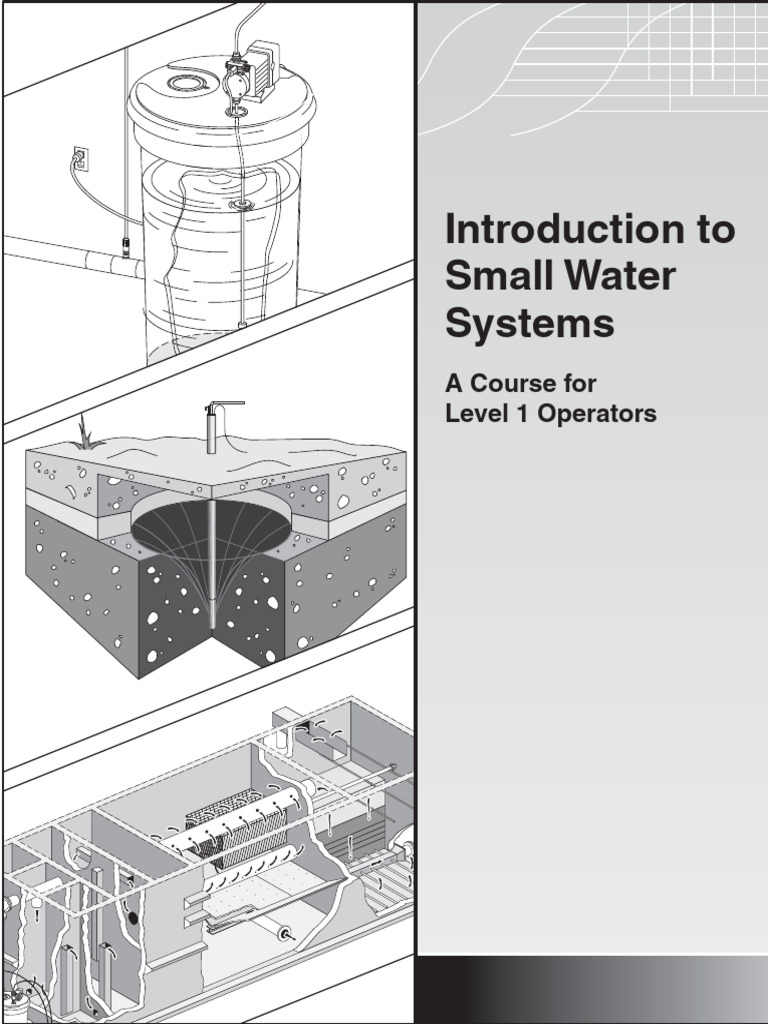 Introduction to Small Water Systems

A Course for Level 1 Operators