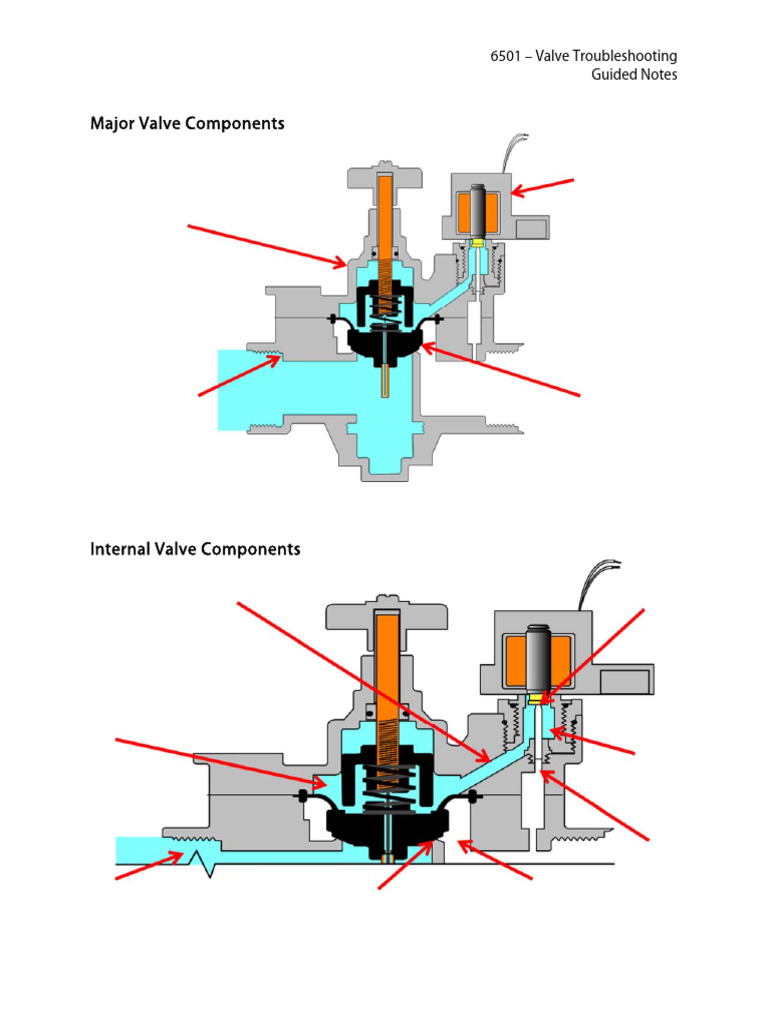 6501 – Valve Troubleshooting
Guided Notes

Major Valve Components

Internal Valve Components