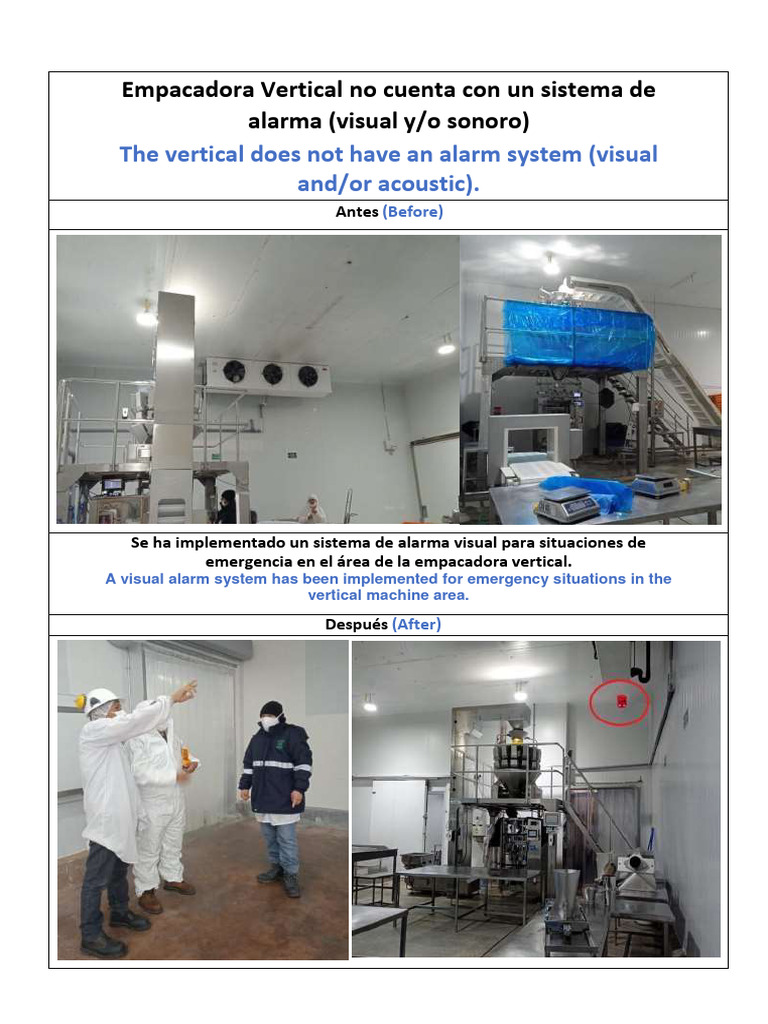 Empacadora Vertical no cuenta con un sistema de alarma (visual y/o sonoro)
The vertical does not have an alarm system (visual and/or acoustic).

Antes (Before)

Se ha implementado un sistema de alarma visual para situaciones de emergencia en el área de la empacadora vertical.
A visual alarm system has been implemented for emergency situations in the vertical machine area.

Después (After)