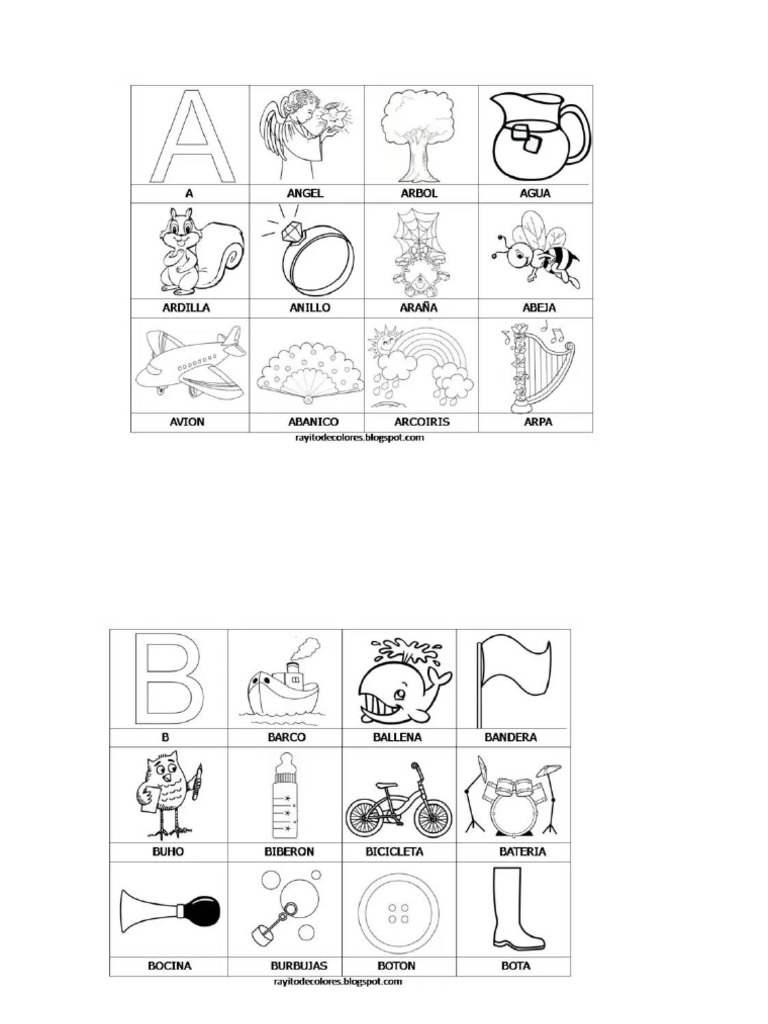 | A | ANGEL | ARBOL | AGUA |
|---|---|---|---|
| ARDILLA | ANILLO | ARAÑA | ABEJA |
| AVION | ABANICO | ARCOIRIS | ARPA |

rayitodecolores.blogspot.com

| B | BARCO | BALLENA | BANDERA |
|---|---|---|---|
| BUHO | BIBERON | BICICLETA | BATERIA |
| BOCINA | BURBUJAS | BOTON | BOTA |

rayitodecolores.blogspot.com