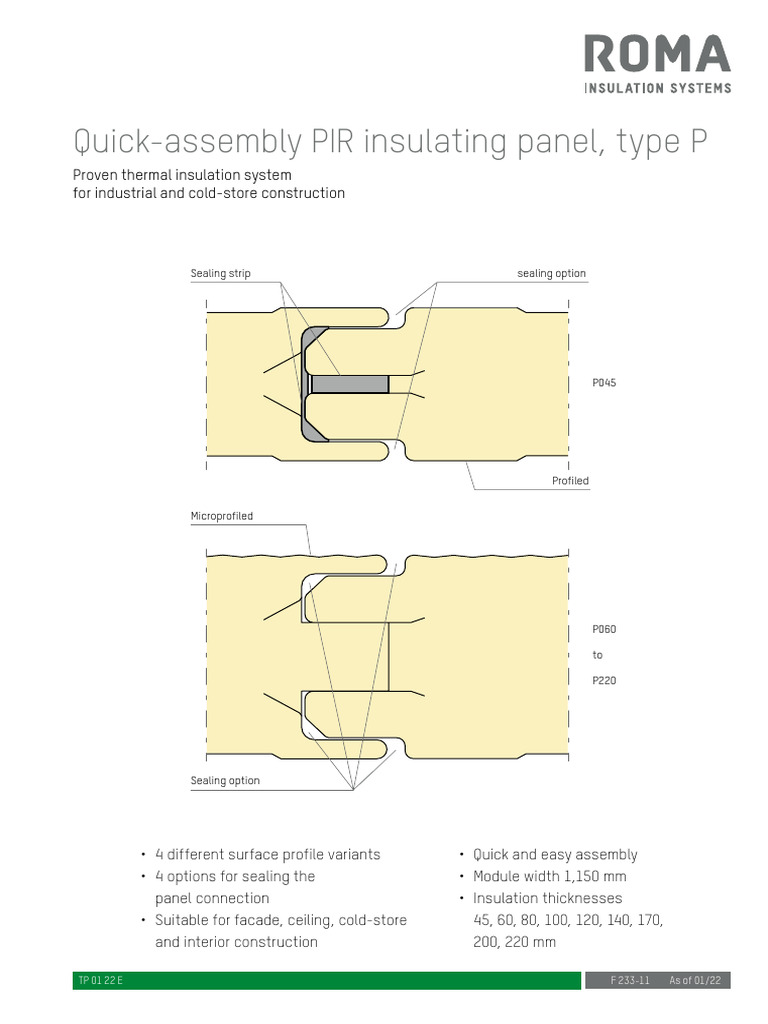 ROMA
INSULATION SYSTEMS

Quick-assembly PIR insulating panel, type P

Proven thermal insulation system
for industrial and cold-store construction

Sealing strip

sealing option

P045

Profiled

Microprofiled

P060
to
P220

Sealing option

• 4 different surface profile variants
• 4 options for sealing the panel connection
• Suitable for facade, ceiling, cold-store and interior construction

• Quick and easy assembly
• Module width 1,150 mm
• Insulation thicknesses 45, 60, 80, 100, 120, 140, 170, 200, 220 mm

TP 01 22 E

F 233-11 As of 01/22