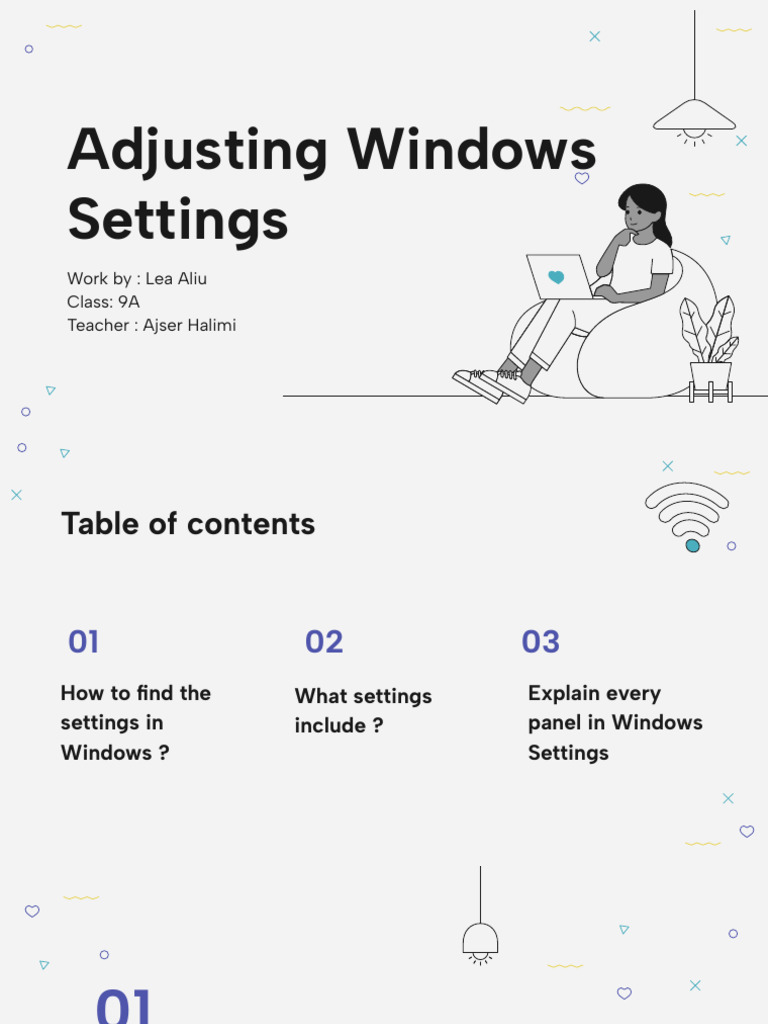 Adjusting Windows Settings

Work by : Lea Aliu
Class: 9A
Teacher : Ajser Halimi

Table of contents

01
How to find the settings in Windows ?

02
What settings include ?

03
Explain every panel in Windows Settings

01