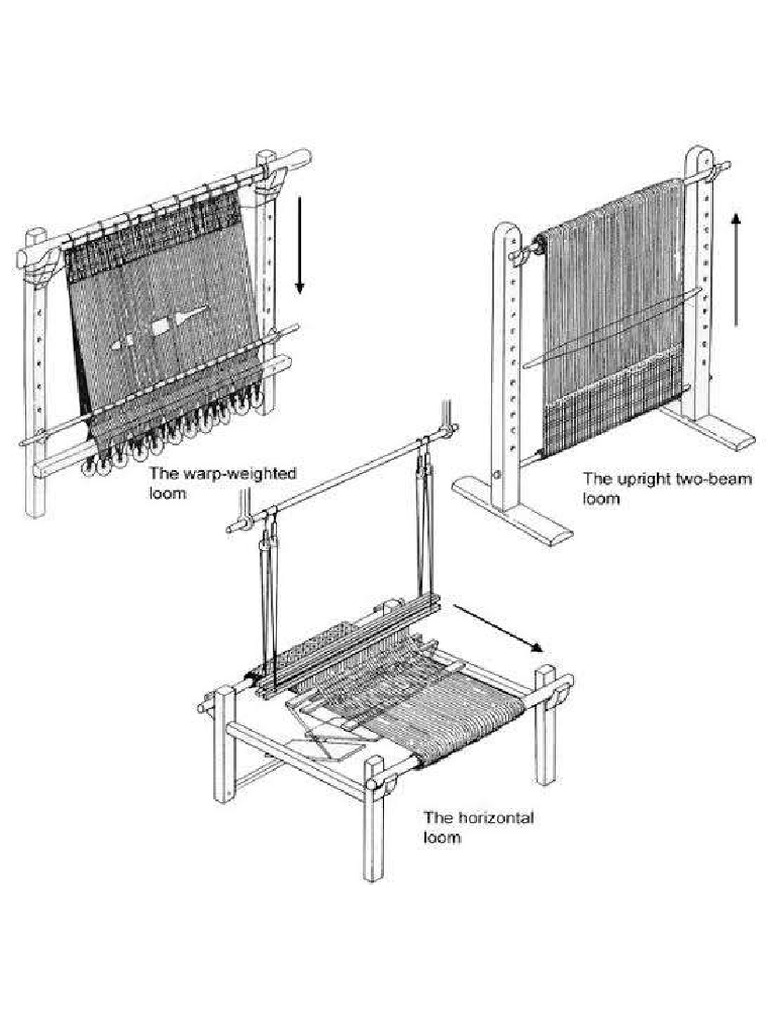 The warp-weighted loom

The upright two-beam loom

The horizontal loom