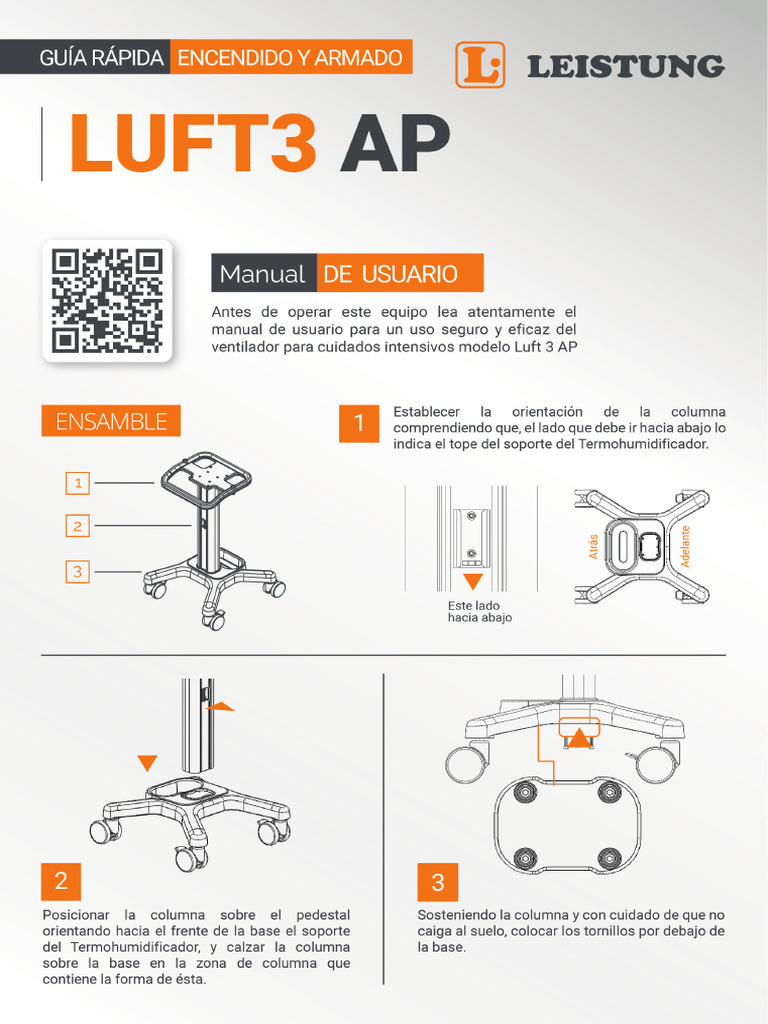 GUÍA RÁPIDA ENCENDIDO Y ARMADO

LEISTUNG

LUFT3 AP

Manual DE USUARIO

Antes de operar este equipo lea atentamente el manual de usuario para un uso seguro y eficaz del ventilador para cuidados intensivos modelo Luft 3 AP

ENSAMBLE

1

2

3

1

Establecer la orientación de la columna comprendiendo que, el lado que debe ir hacia abajo lo indica el tope del soporte del Termohumidificador.

Este lado hacia abajo

Atrás

Adelante

2

Posicionar la columna sobre el pedestal orientando hacia el frente de la base el soporte del Termohumidificador, y calzar la columna sobre la base en la zona de columna que contiene la forma de ésta.

3

Sosteniendo la columna y con cuidado de que no caiga al suelo, colocar los tornillos por debajo de la base.