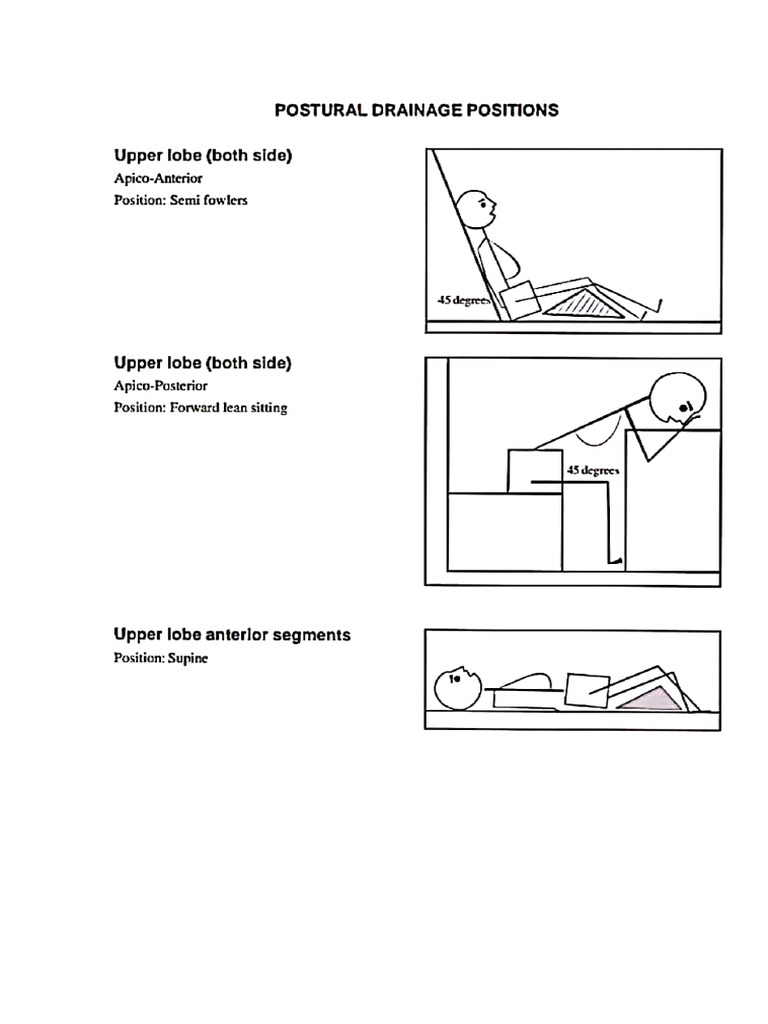 POSTURAL DRAINAGE POSITIONS

Upper lobe (both side)
Apico-Anterior
Position: Semi fowlers

45 degrees

Upper lobe (both side)
Apico-Posterior
Position: Forward lean sitting

45 degrees

Upper lobe anterior segments
Position: Supine