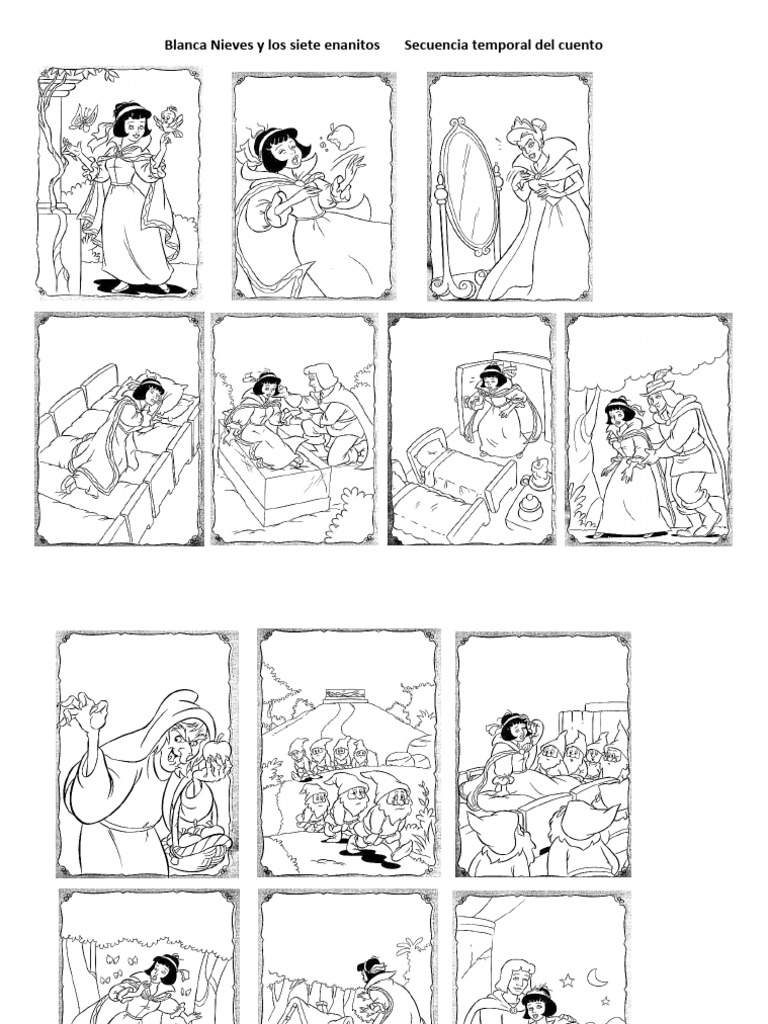 Blanca Nieves y los siete enanitos     Secuencia temporal del cuento