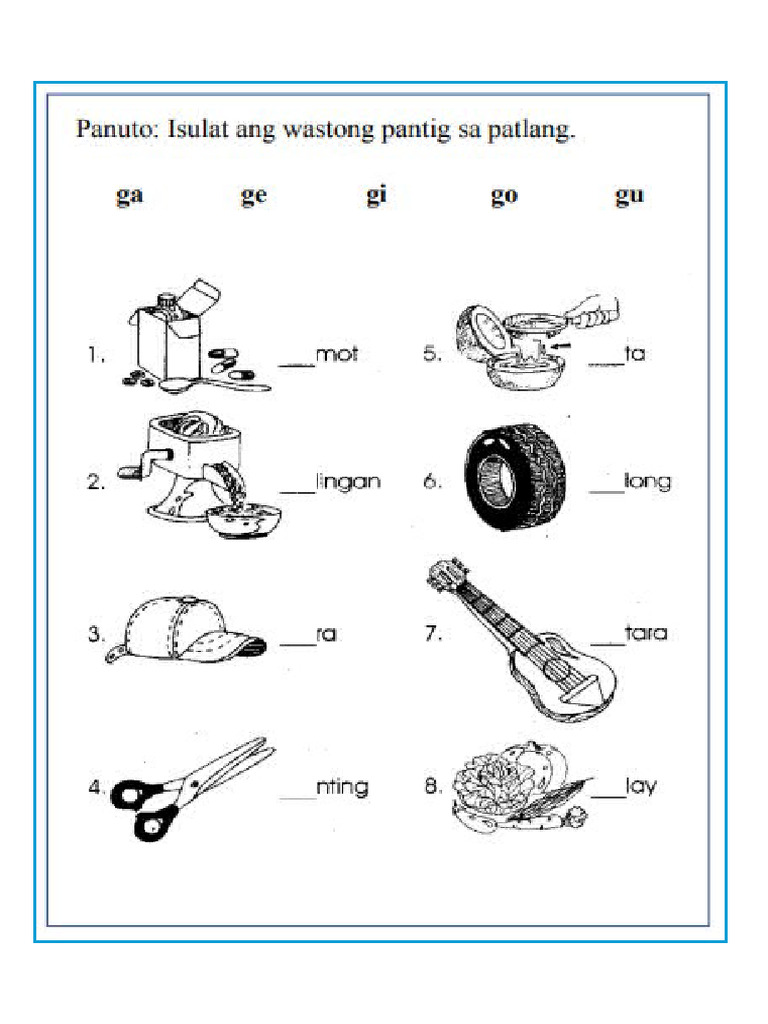 Panuto: Isulat ang wastong pantig sa patlang.

ga ge gi go gu

1. ___mot

2. ___lingan

3. ___ra

4. ___nting

5. ___ta

6. ___long

7. ___tara

8. ___lay