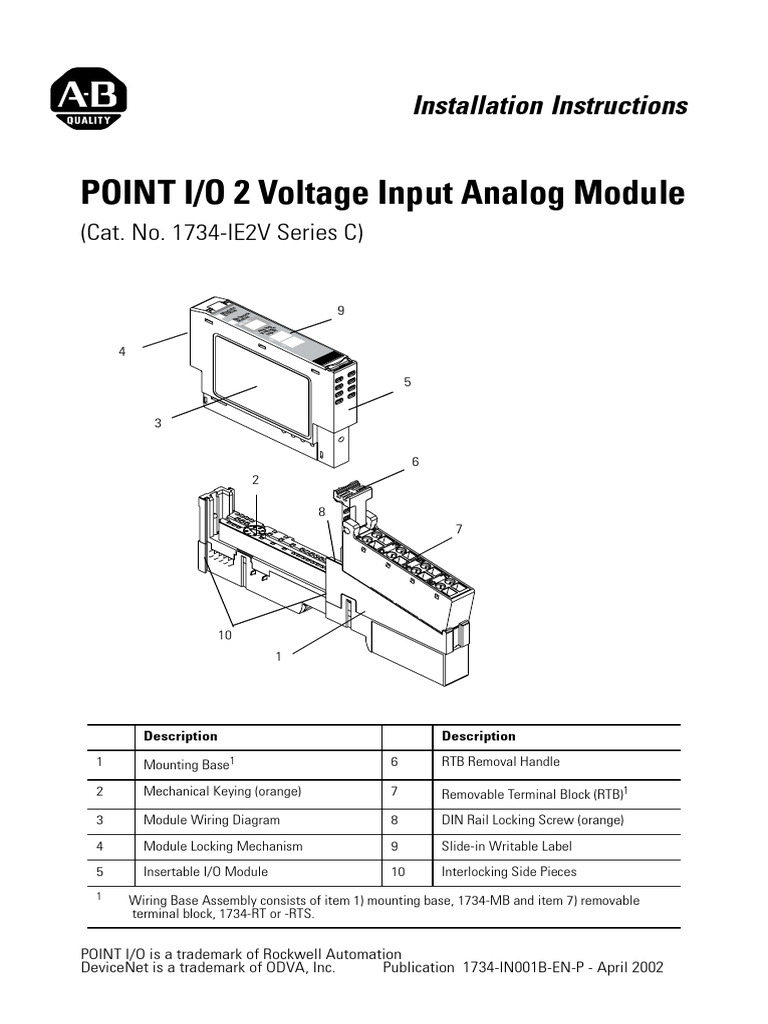 A-B
QUALITY

Installation Instructions

POINT I/O 2 Voltage Input Analog Module

(Cat. No. 1734-IE2V Series C)

9
4
5
3
6
2
8
7
10
1

| | Description | | Description |
|---|---|---|---|
| 1 | Mounting Base$^1$ | 6 | RTB Removal Handle |
| 2 | Mechanical Keying (orange) | 7 | Removable Terminal Block (RTB)$^1$ |
| 3 | Module Wiring Diagram | 8 | DIN Rail Locking Screw (orange) |
| 4 | Module Locking Mechanism | 9 | Slide-in Writable Label |
| 5 | Insertable I/O Module | 10 | Interlocking Side Pieces |

$^1$ Wiring Base Assembly consists of item 1) mounting base, 1734-MB and item 7) removable terminal block, 1734-RT or -RTS.

POINT I/O is a trademark of Rockwell Automation
DeviceNet is a trademark of ODVA, Inc.
Publication 1734-IN001B-EN-P - April 2002