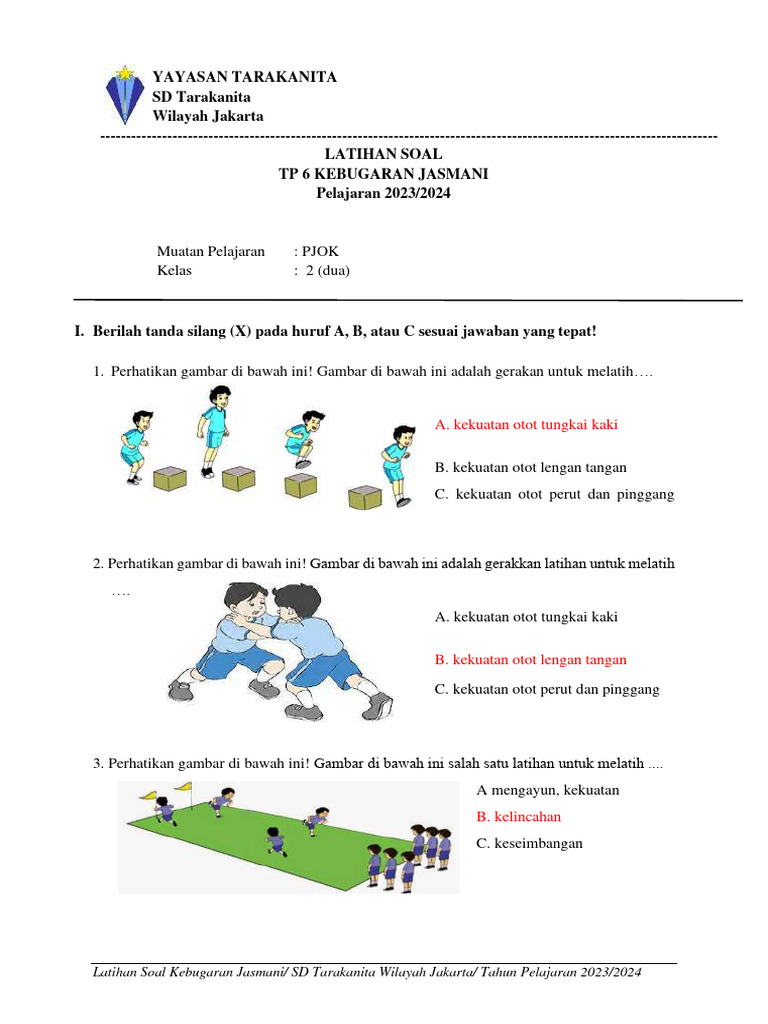 YAYASAN TARAKANITA
SD Tarakanita
Wilayah Jakarta

LATIHAN SOAL
TP 6 KEBUGARAN JASMANI
Pelajaran 2023/2024

Muatan Pelajaran : PJOK
Kelas : 2 (dua)

I. Berilah tanda silang (X) pada huruf A, B, atau C sesuai jawaban yang tepat!

1. Perhatikan gambar di bawah ini! Gambar di bawah ini adalah gerakan untuk melatih….

A. kekuatan otot tungkai kaki

B. kekuatan otot lengan tangan

C. kekuatan otot perut dan pinggang

2. Perhatikan gambar di bawah ini! Gambar di bawah ini adalah gerakkan latihan untuk melatih ….

A. kekuatan otot tungkai kaki

B. kekuatan otot lengan tangan

C. kekuatan otot perut dan pinggang

3. Perhatikan gambar di bawah ini! Gambar di bawah ini salah satu latihan untuk melatih ....

A mengayun, kekuatan

B. kelincahan

C. keseimbangan

Latihan Soal Kebugaran Jasmani/ SD Tarakanita Wilayah Jakarta/ Tahun Pelajaran 2023/2024