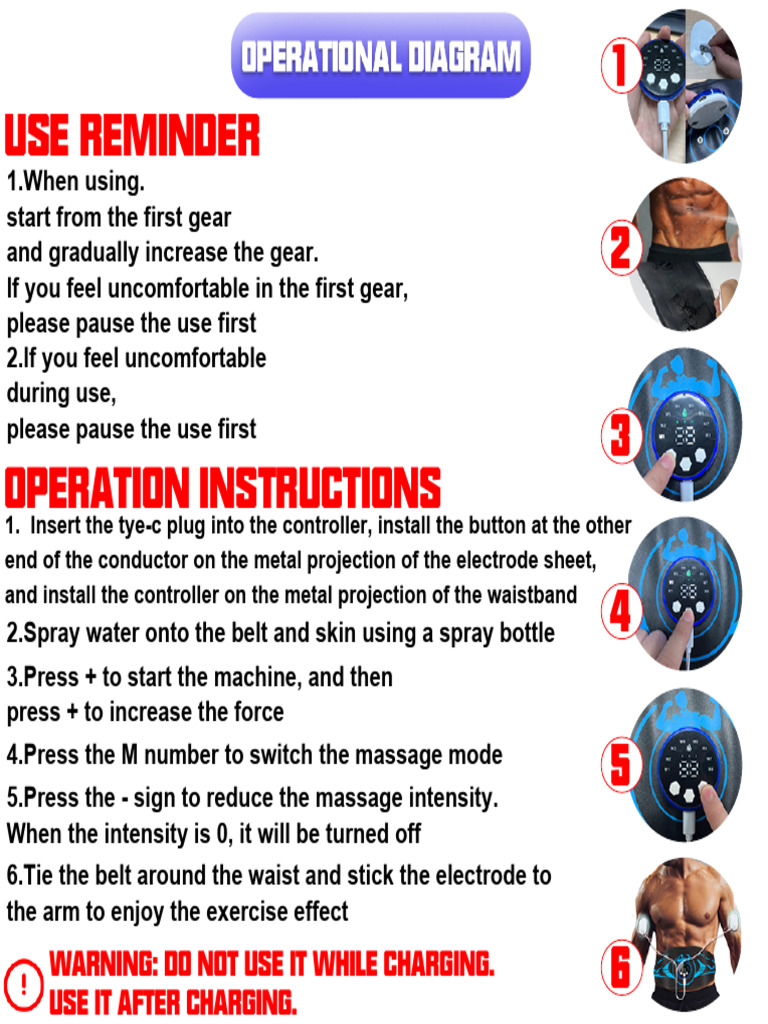 OPERATIONAL DIAGRAM

USE REMINDER

1.When using. start from the first gear and gradually increase the gear. If you feel uncomfortable in the first gear, please pause the use first
2.If you feel uncomfortable during use, please pause the use first

OPERATION INSTRUCTIONS

1. Insert the tye-c plug into the controller, install the button at the other end of the conductor on the metal projection of the electrode sheet, and install the controller on the metal projection of the waistband
2.Spray water onto the belt and skin using a spray bottle
3.Press + to start the machine, and then press + to increase the force
4.Press the M number to switch the massage mode
5.Press the - sign to reduce the massage intensity. When the intensity is 0, it will be turned off
6.Tie the belt around the waist and stick the electrode to the arm to enjoy the exercise effect

!
WARNING: DO NOT USE IT WHILE CHARGING. USE IT AFTER CHARGING.

1
2
3
4
5
6