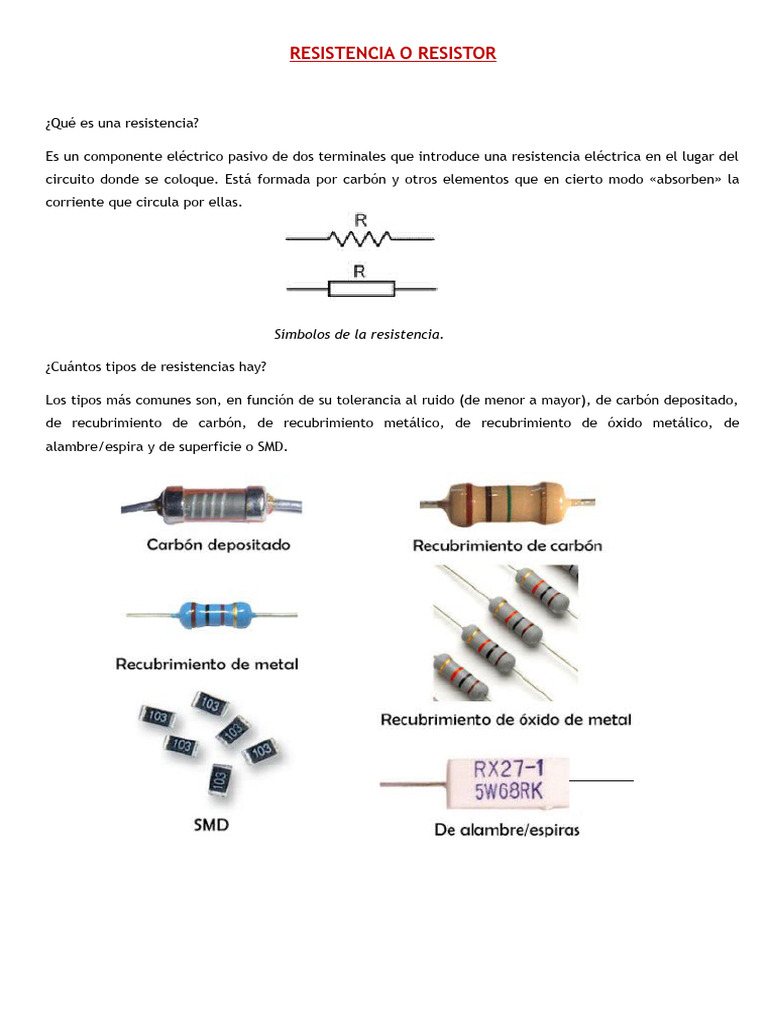 RESISTENCIA O RESISTOR

¿Qué es una resistencia?

Es un componente eléctrico pasivo de dos terminales que introduce una resistencia eléctrica en el lugar del circuito donde se coloque. Está formada por carbón y otros elementos que en cierto modo «absorben» la corriente que circula por ellas.

R

R

Símbolos de la resistencia.

¿Cuántos tipos de resistencias hay?

Los tipos más comunes son, en función de su tolerancia al ruido (de menor a mayor), de carbón depositado, de recubrimiento de carbón, de recubrimiento metálico, de recubrimiento de óxido metálico, de alambre/espira y de superficie o SMD.

Carbón depositado

Recubrimiento de carbón

Recubrimiento de metal

Recubrimiento de óxido de metal

103 103 103 103 103 103

SMD

RX27-1
5W68RK

De alambre/espiras