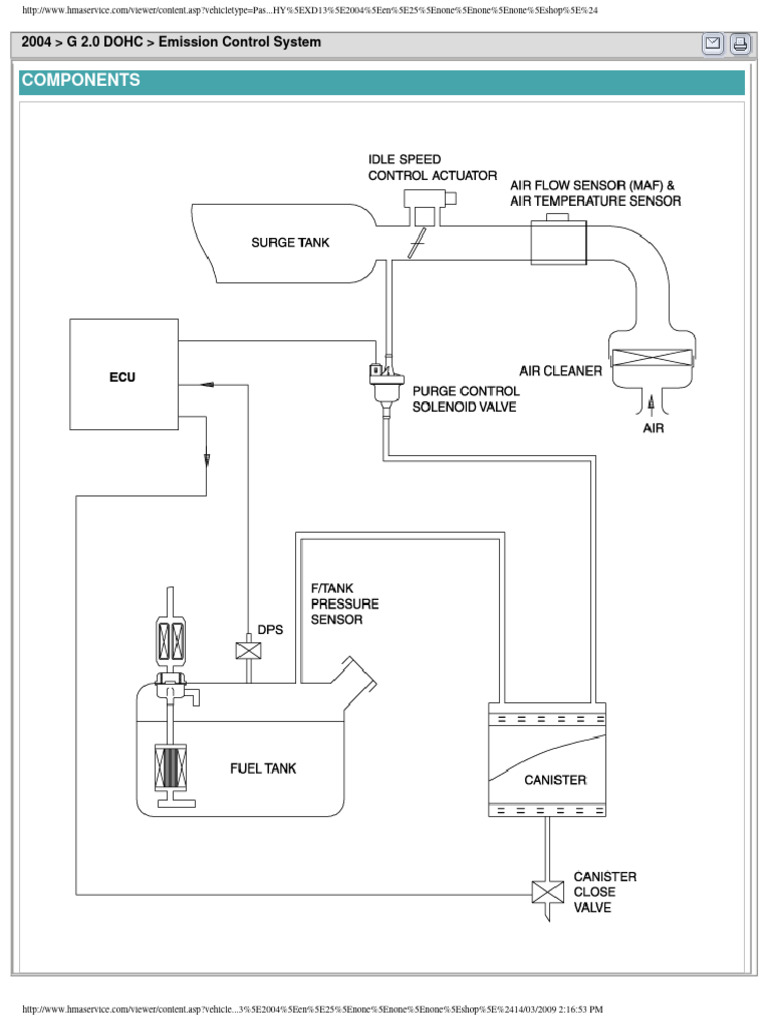 http://www.hmaservice.com/viewer/content.asp?vehicletype=Pas...HY%5EXD13%5E2004%5Een%5E25%5Enone%5Enone%5Enone%5Eshop%5E%24

2004 > G 2.0 DOHC > Emission Control System

COMPONENTS

IDLE SPEED CONTROL ACTUATOR

AIR FLOW SENSOR (MAF) & AIR TEMPERATURE SENSOR

SURGE TANK

ECU

PURGE CONTROL SOLENOID VALVE

AIR CLEANER

AIR

F/TANK PRESSURE SENSOR

DPS

FUEL TANK

CANISTER

CANISTER CLOSE VALVE

http://www.hmaservice.com/viewer/content.asp?vehicle...3%5E2004%5Een%5E25%5Enone%5Enone%5Enone%5Eshop%5E%2414/03/2009 2:16:53 PM