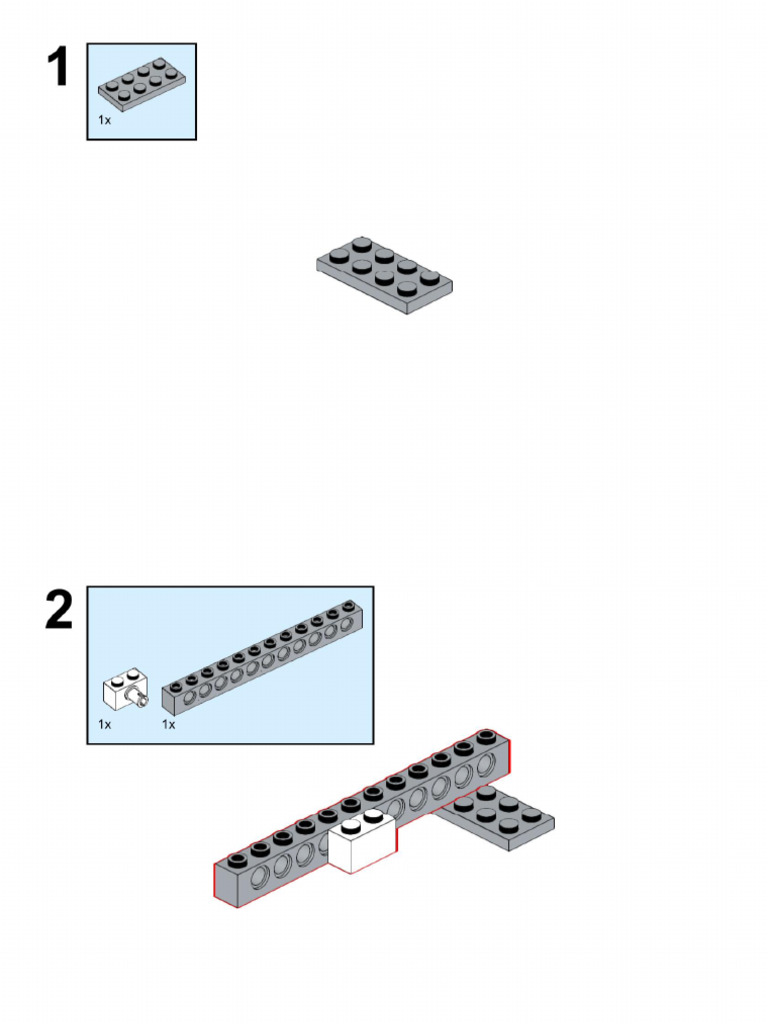 1

1x

2

1x

1x