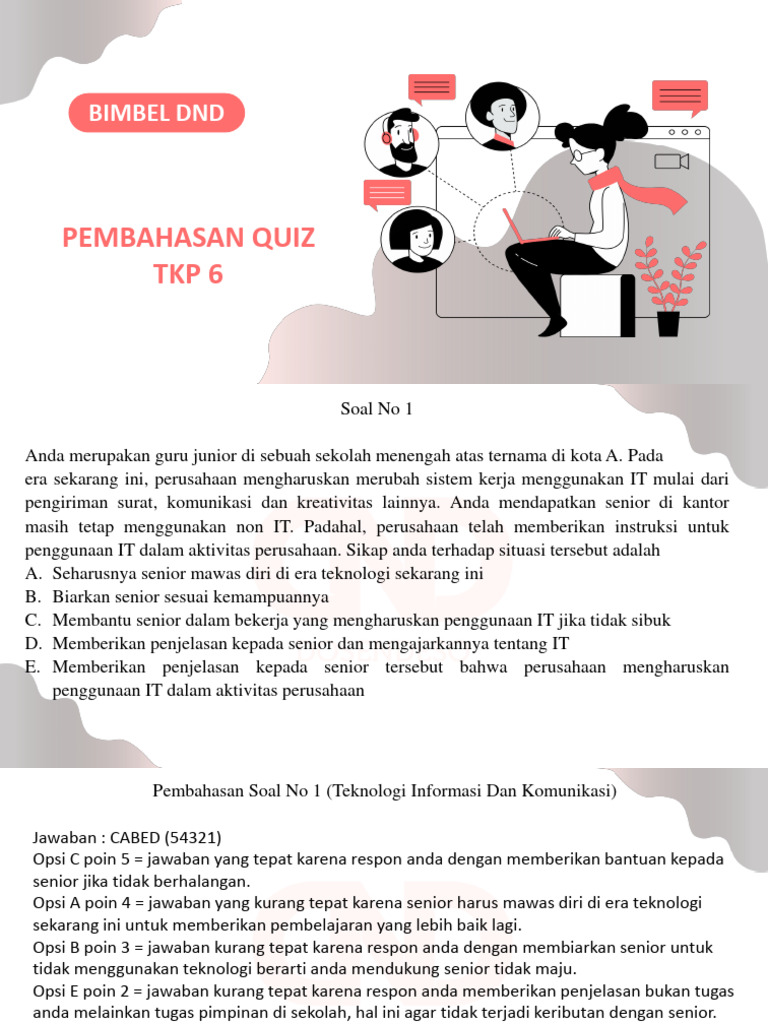 BIMBEL DND

PEMBAHASAN QUIZ TKP 6

Soal No 1

Anda merupakan guru junior di sebuah sekolah menengah atas ternama di kota A. Pada era sekarang ini, perusahaan mengharuskan merubah sistem kerja menggunakan IT mulai dari pengiriman surat, komunikasi dan kreativitas lainnya. Anda mendapatkan senior di kantor masih tetap menggunakan non IT. Padahal, perusahaan telah memberikan instruksi untuk penggunaan IT dalam aktivitas perusahaan. Sikap anda terhadap situasi tersebut adalah
A. Seharusnya senior mawas diri di era teknologi sekarang ini
B. Biarkan senior sesuai kemampuannya
C. Membantu senior dalam bekerja yang mengharuskan penggunaan IT jika tidak sibuk
D. Memberikan penjelasan kepada senior dan mengajarkannya tentang IT
E. Memberikan penjelasan kepada senior tersebut bahwa perusahaan mengharuskan penggunaan IT dalam aktivitas perusahaan

Pembahasan Soal No 1 (Teknologi Informasi Dan Komunikasi)

Jawaban : CABED (54321)
Opsi C poin 5 = jawaban yang tepat karena respon anda dengan memberikan bantuan kepada senior jika tidak berhalangan.
Opsi A poin 4 = jawaban yang kurang tepat karena senior harus mawas diri di era teknologi sekarang ini untuk memberikan pembelajaran yang lebih baik lagi.
Opsi B poin 3 = jawaban kurang tepat karena respon anda dengan membiarkan senior untuk tidak menggunakan teknologi berarti anda mendukung senior tidak maju.
Opsi E poin 2 = jawaban kurang tepat karena respon anda memberikan penjelasan bukan tugas anda melainkan tugas pimpinan di sekolah, hal ini agar tidak terjadi keributan dengan senior.