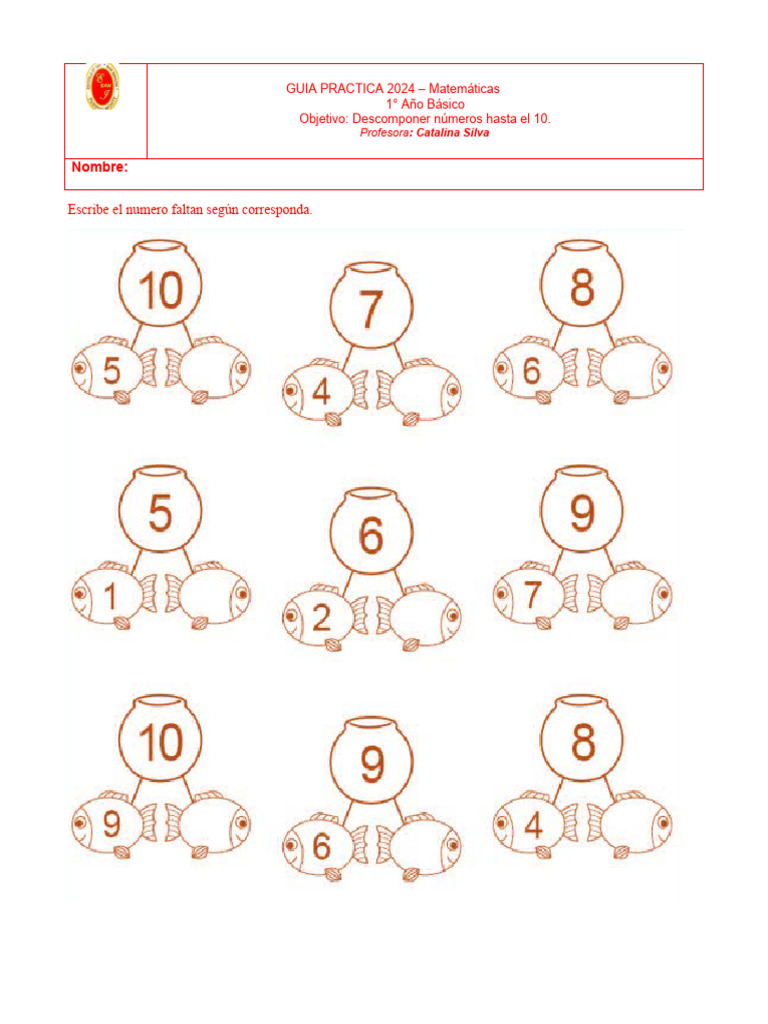 GUIA PRACTICA 2024 – Matemáticas
1° Año Básico
Objetivo: Descomponer números hasta el 10.
Profesora: Catalina Silva

Nombre:

Escribe el numero faltan según corresponda.

10
5

7
4

8
6

5
1

6
2

9
7

10
9

9
6

8
4