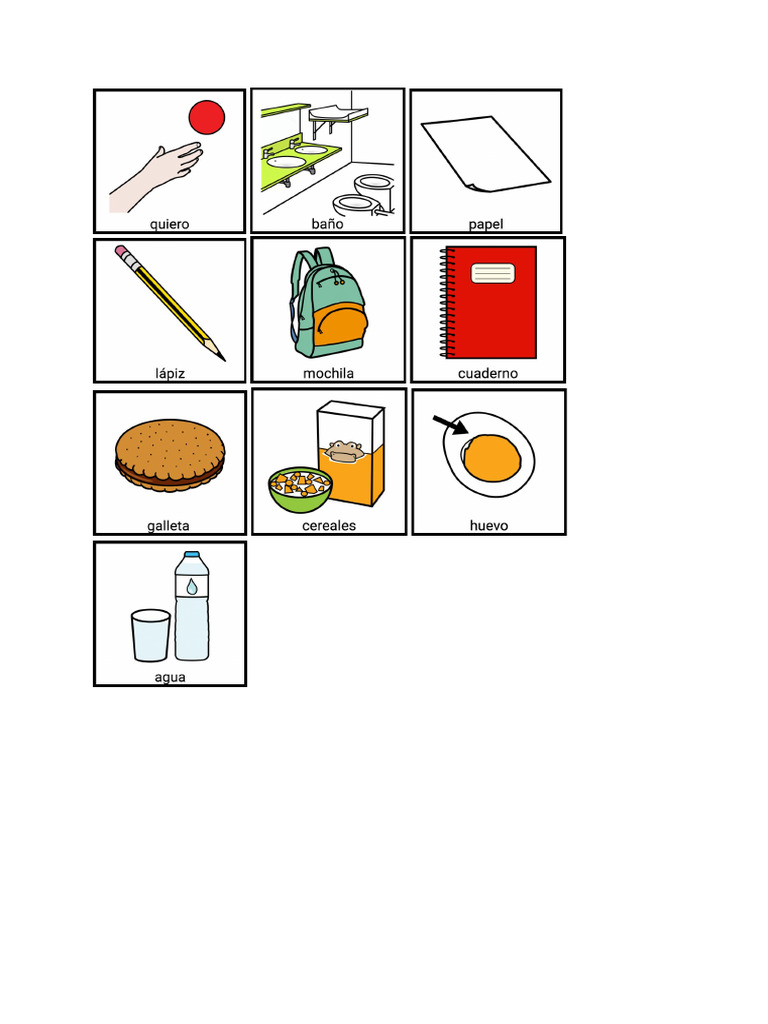 quiero

baño

papel

lápiz

mochila

cuaderno

galleta

cereales

huevo

agua