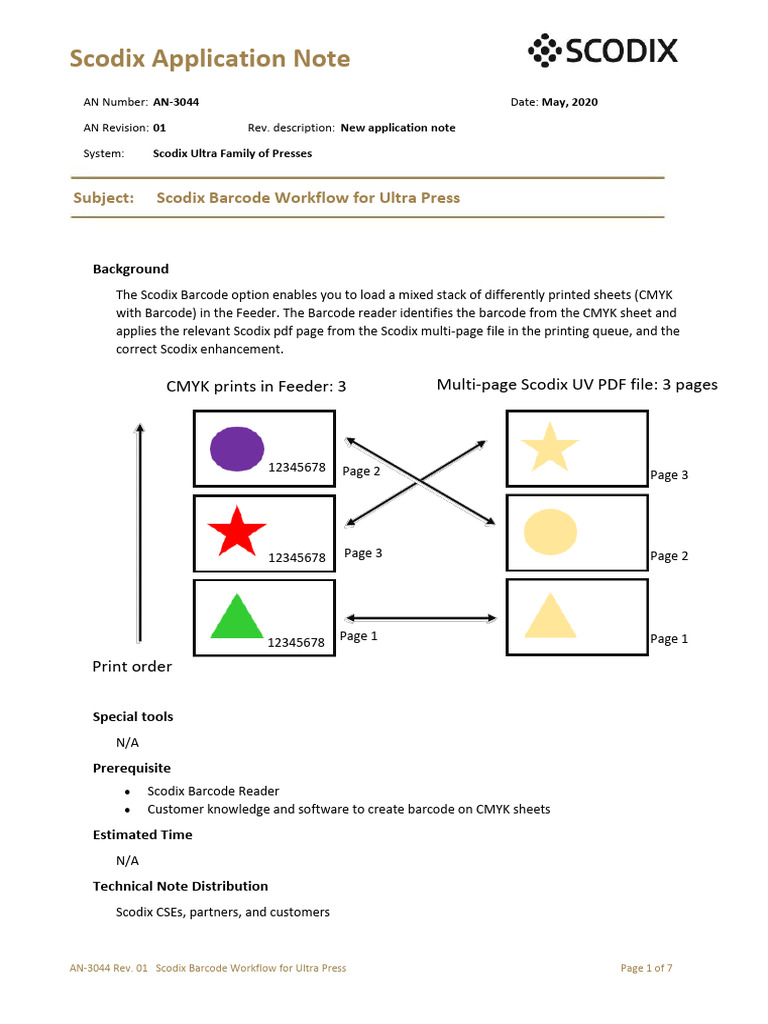 Scodix Application Note

SCODIX

AN Number: AN-3044

Date: May, 2020

AN Revision: 01

Rev. description: New application note

System: Scodix Ultra Family of Presses

Subject: Scodix Barcode Workflow for Ultra Press

Background

The Scodix Barcode option enables you to load a mixed stack of differently printed sheets (CMYK with Barcode) in the Feeder. The Barcode reader identifies the barcode from the CMYK sheet and applies the relevant Scodix pdf page from the Scodix multi-page file in the printing queue, and the correct Scodix enhancement.

CMYK prints in Feeder: 3

Multi-page Scodix UV PDF file: 3 pages

12345678

Page 2

Page 3

12345678

Page 3

Page 2

12345678

Page 1

Page 1

Print order

Special tools

N/A

Prerequisite

• Scodix Barcode Reader
• Customer knowledge and software to create barcode on CMYK sheets

Estimated Time

N/A

Technical Note Distribution

Scodix CSEs, partners, and customers

AN-3044 Rev. 01 Scodix Barcode Workflow for Ultra Press

Page 1 of 7